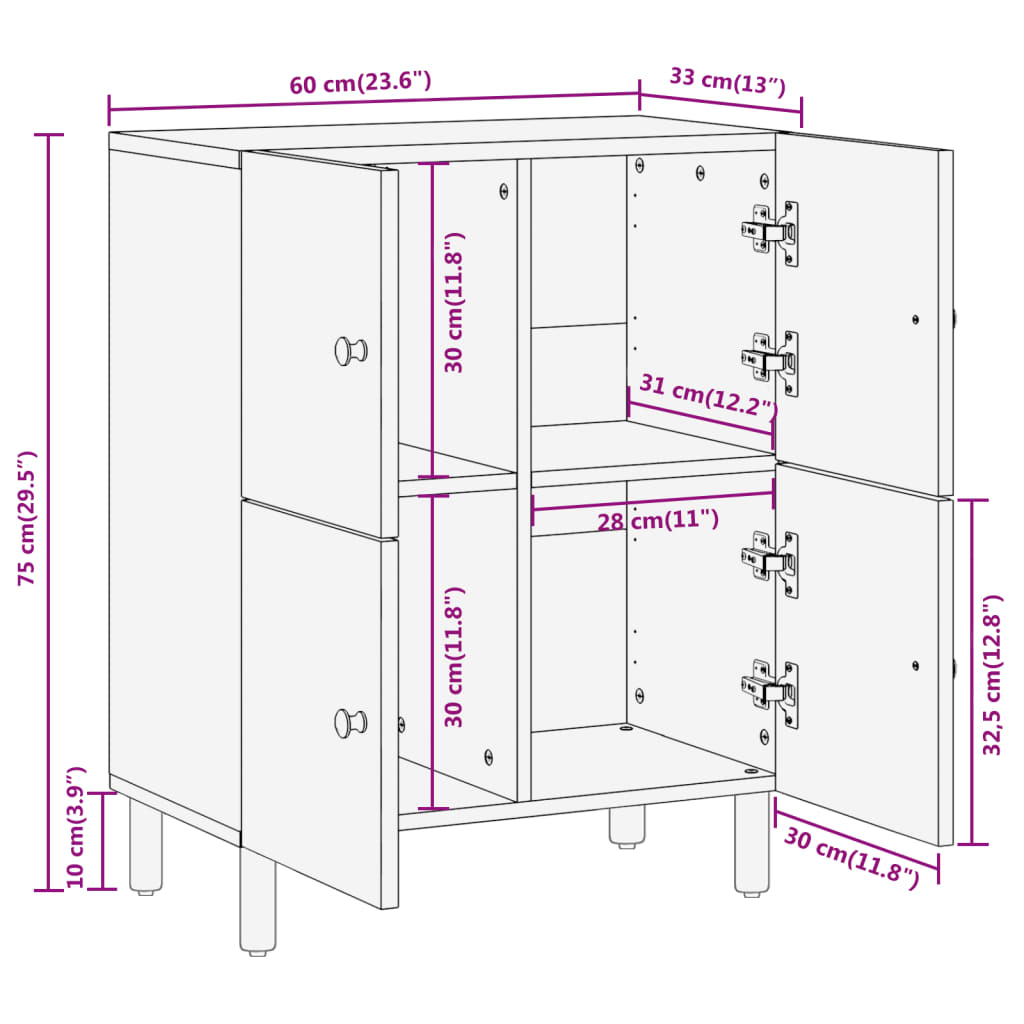 60 cm(23.6")
33 cm(13")
75 cm(29.5")
30 cm(11.8")
31 cm(12.2")
28 cm(11")
30 cm(11.8")
32,5 cm(12.8")
10 cm(3.9")
30 cm(11.8")