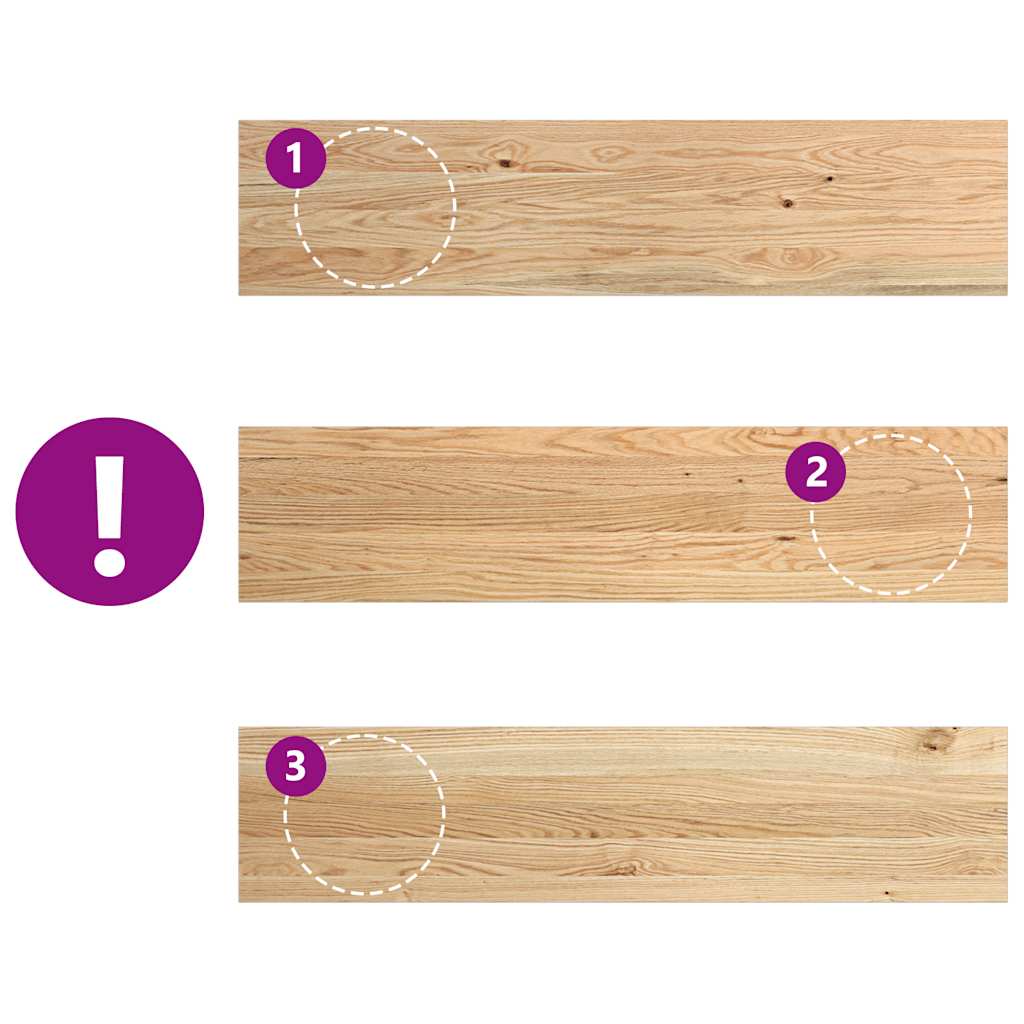 1

!

2

3