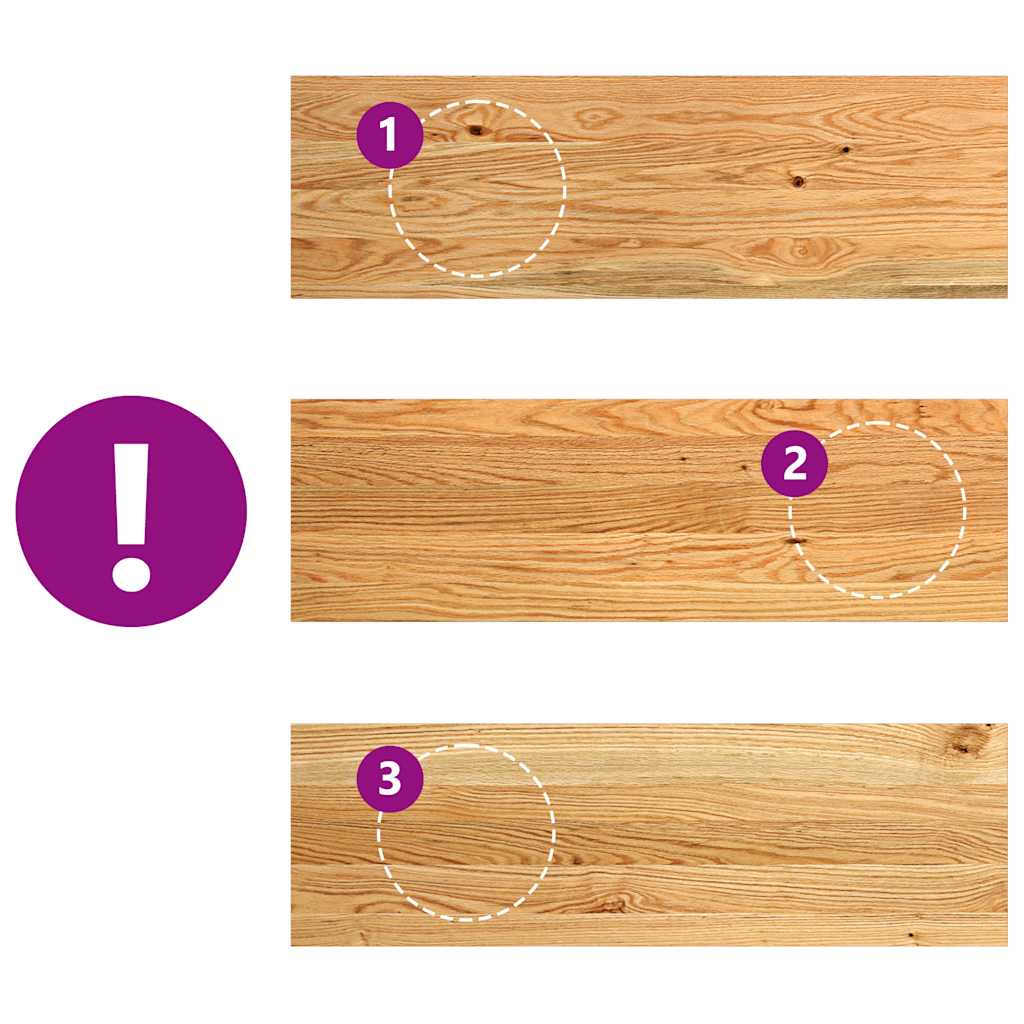 1

!

2

3