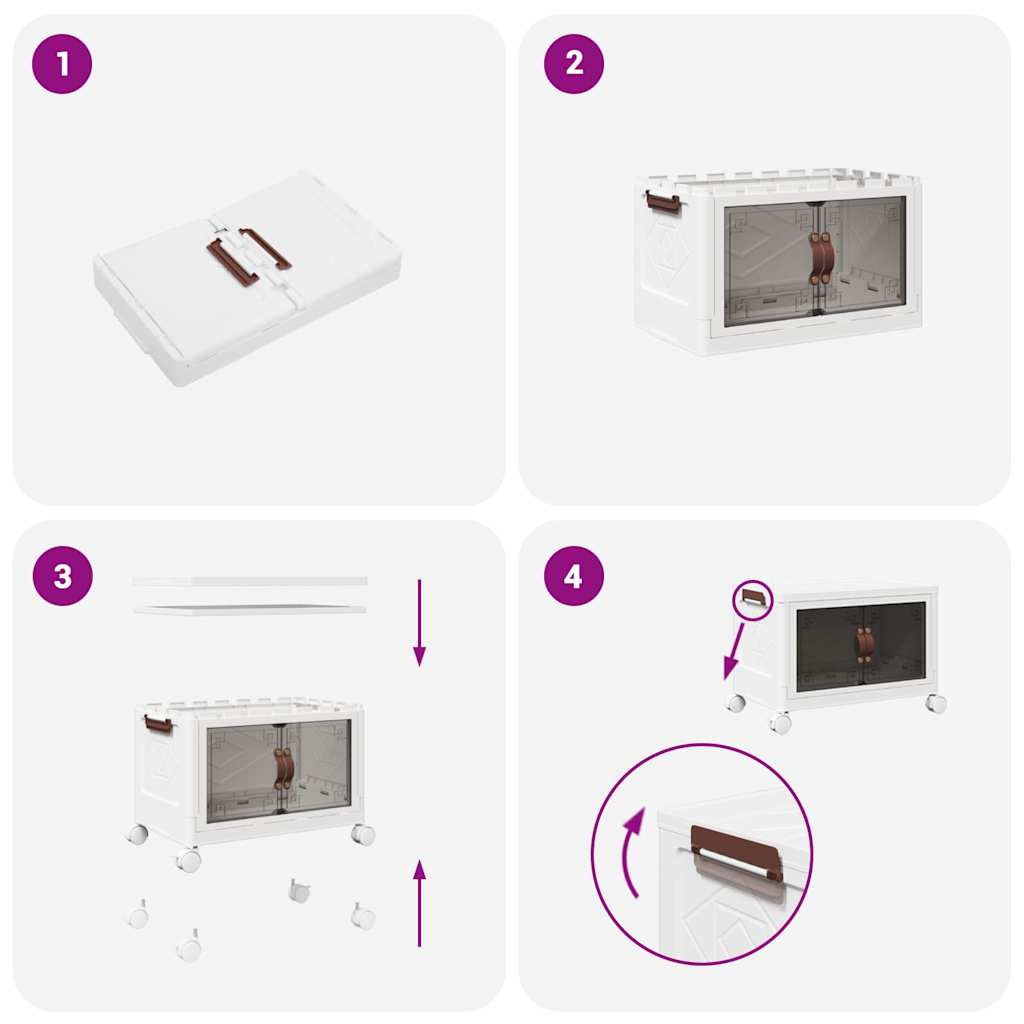 1

2

3

4