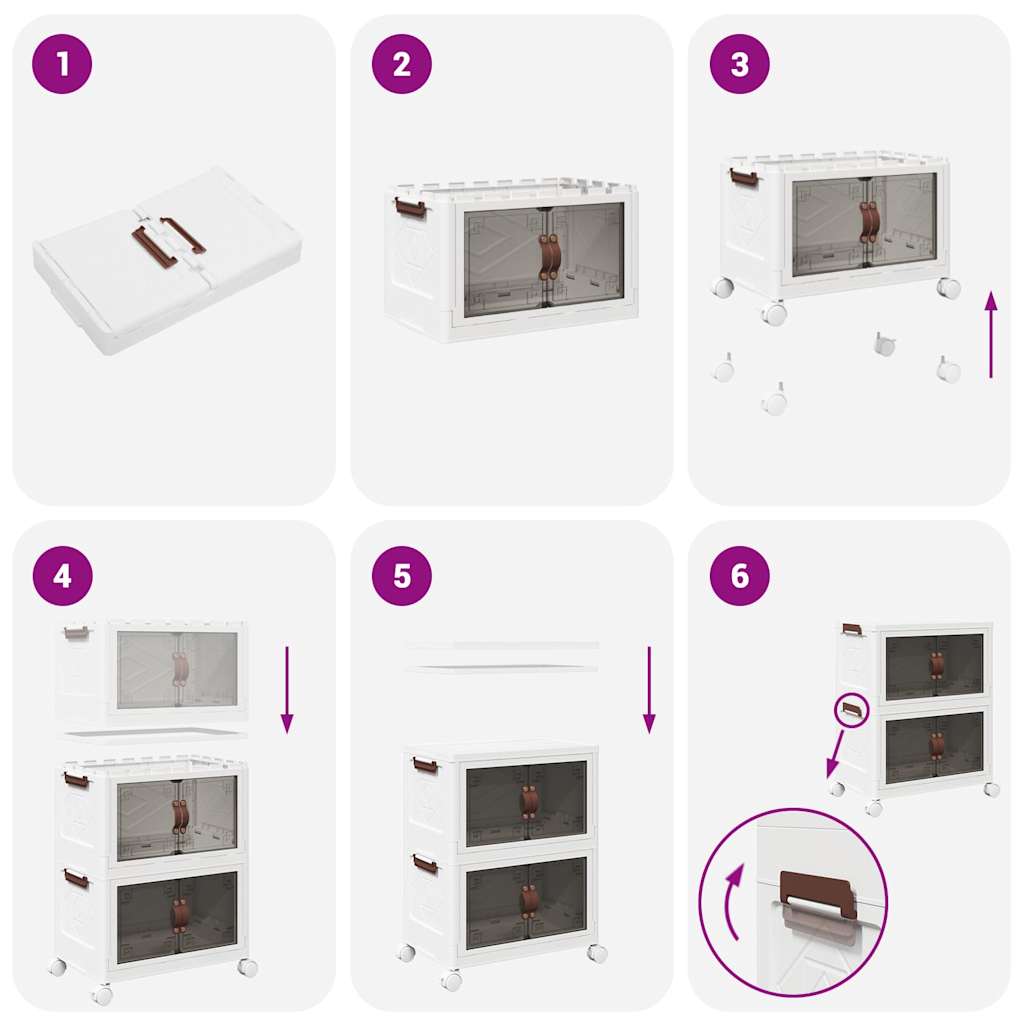 1

2

3

4

5

6