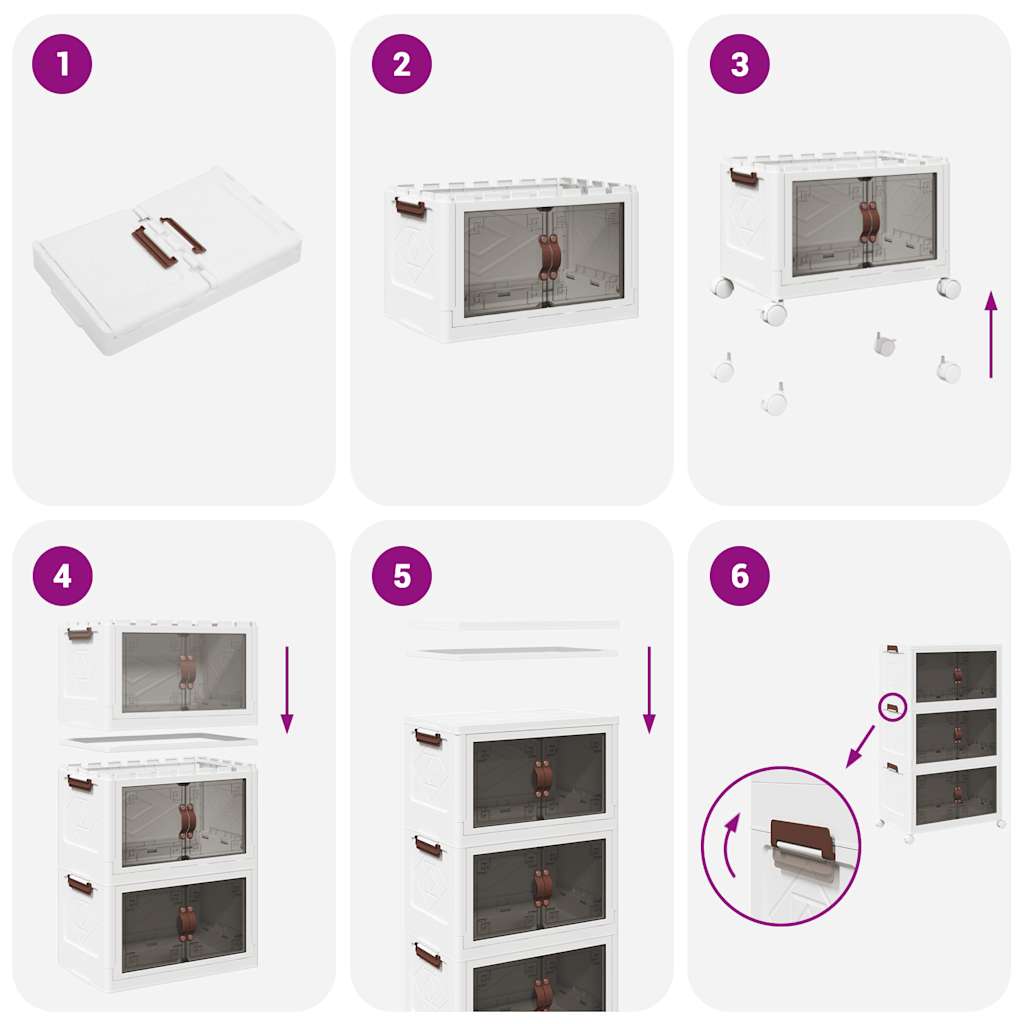 1

2

3

4

5

6