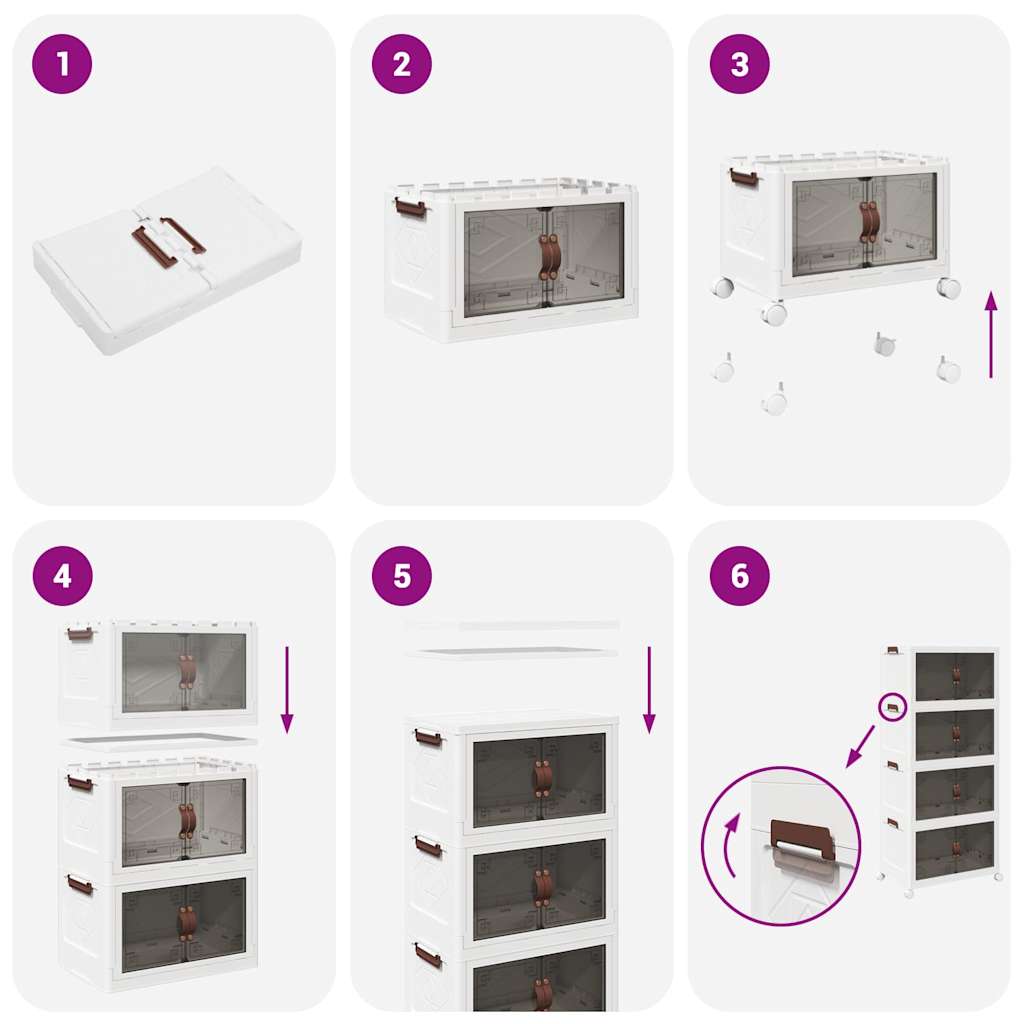 1

2

3

4

5

6