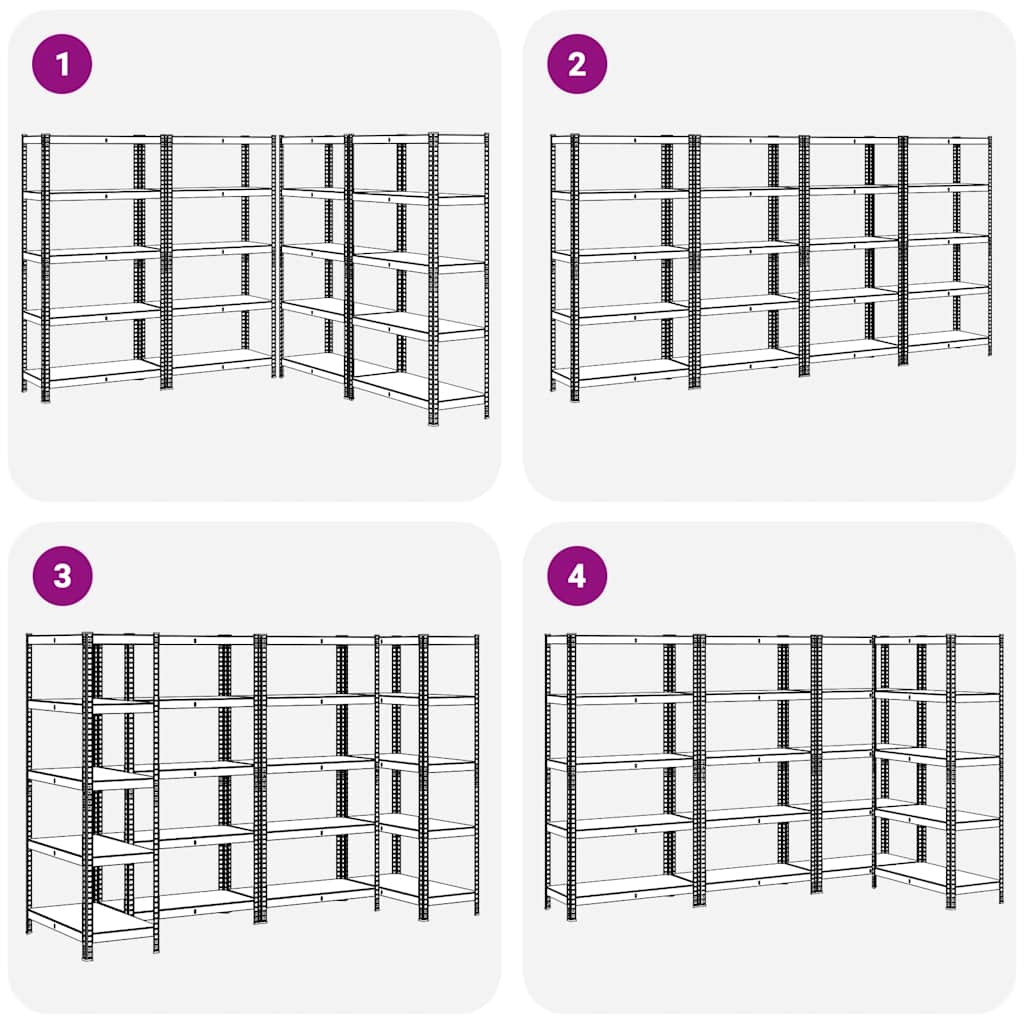 1

2

3

4