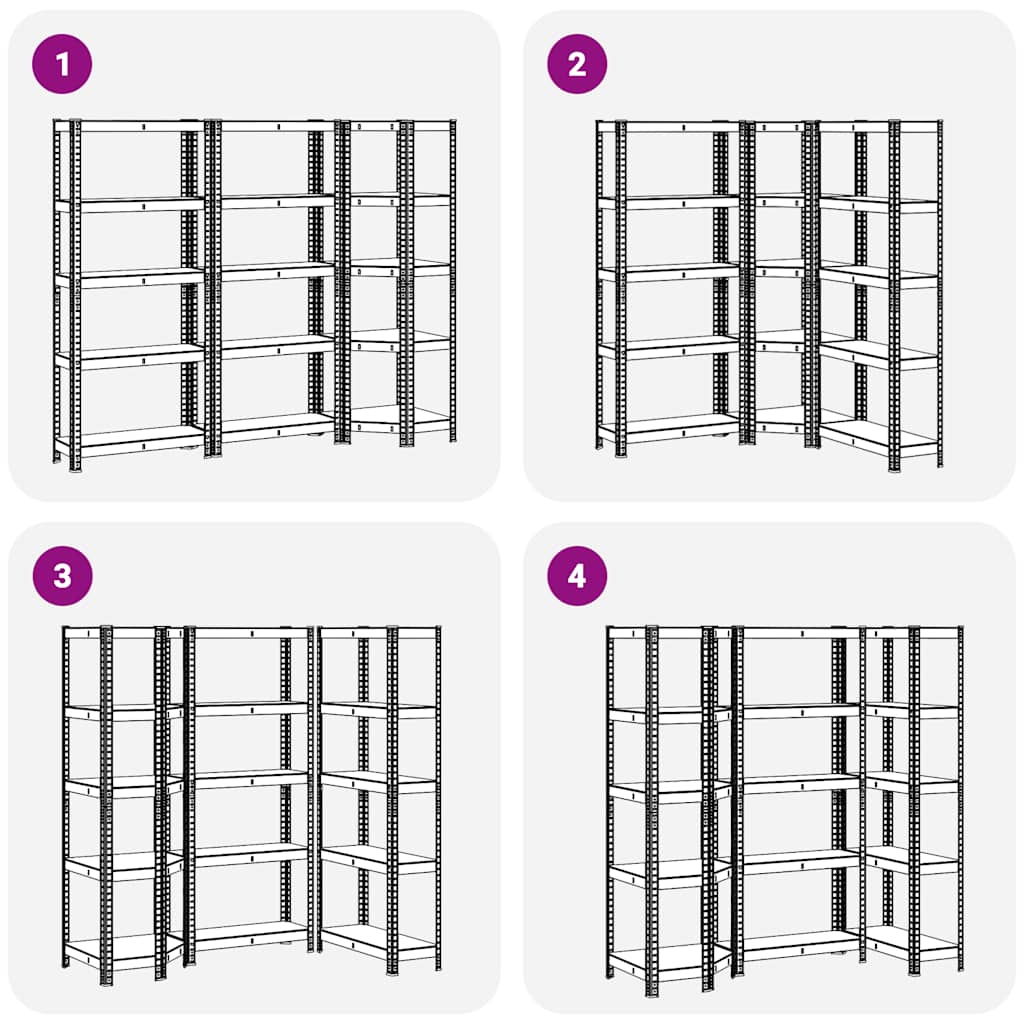 1

2

3

4