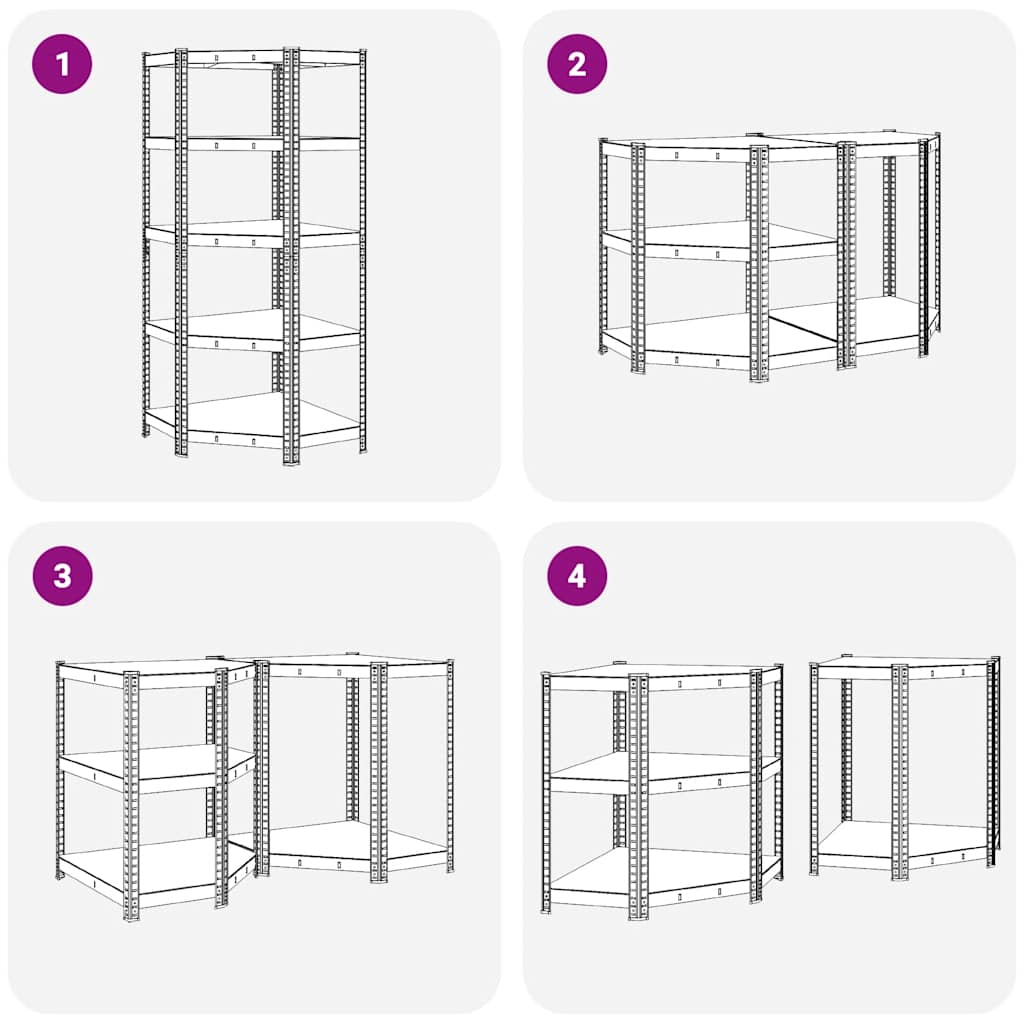 1

2

3

4