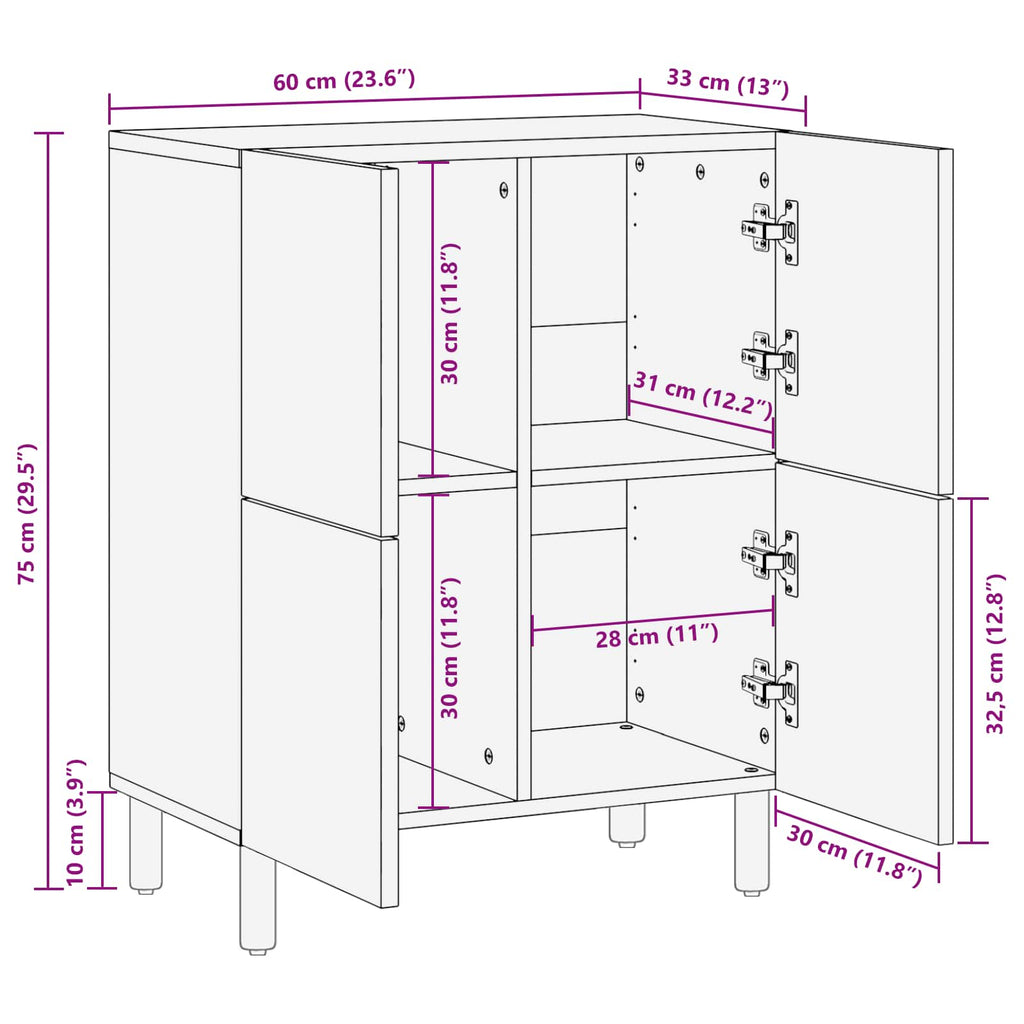 60 cm (23.6″)
33 cm (13″)
75 cm (29.5″)
30 cm (11.8″)
31 cm (12.2″)
30 cm (11.8″)
28 cm (11″)
32,5 cm (12.8″)
10 cm (3.9″)
30 cm (11.8″)