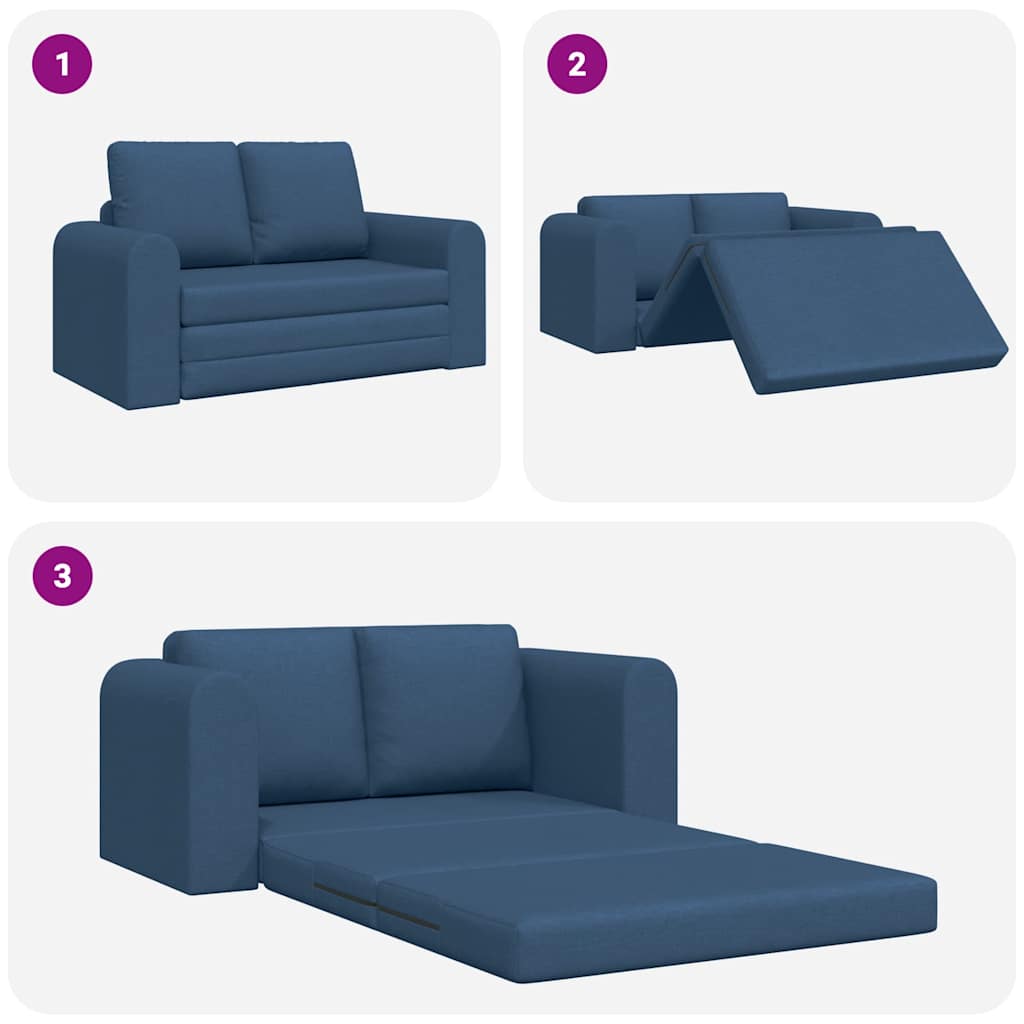 1

2

3