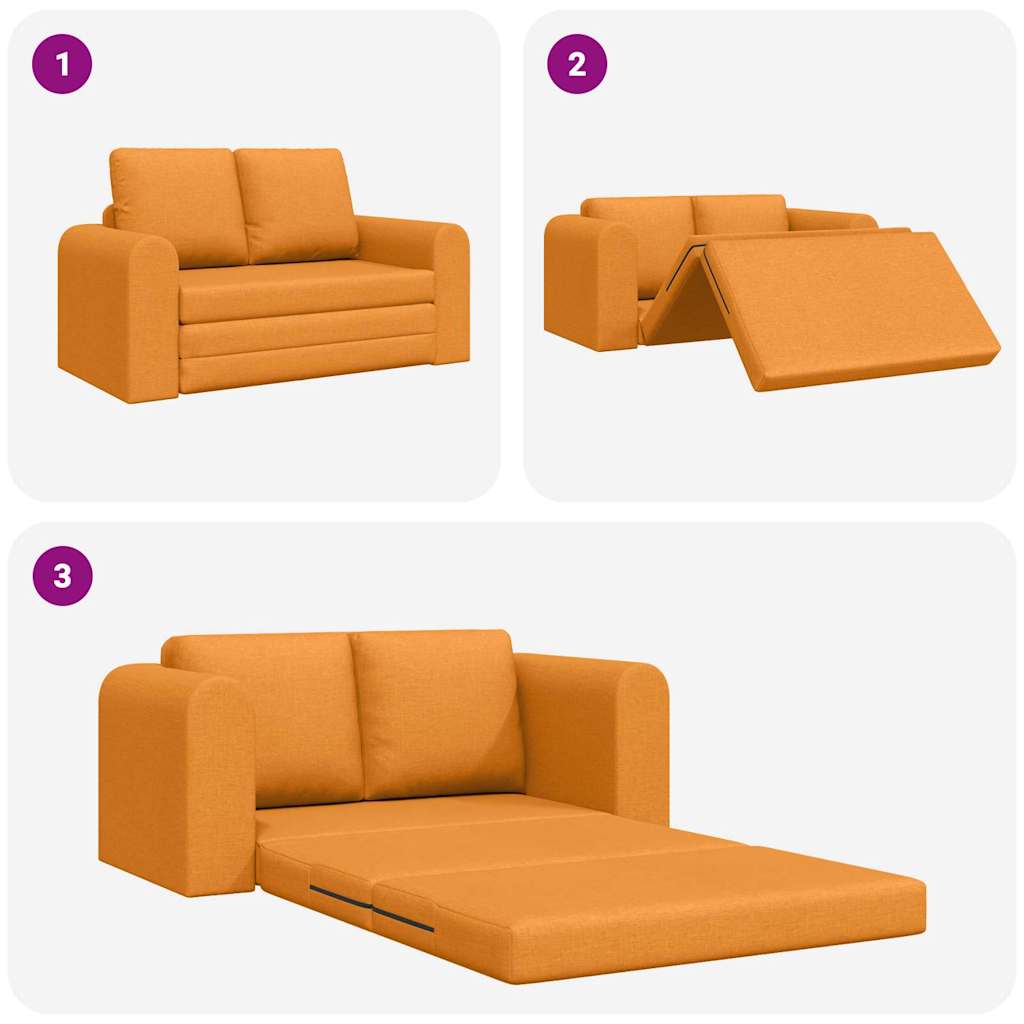 1

2

3