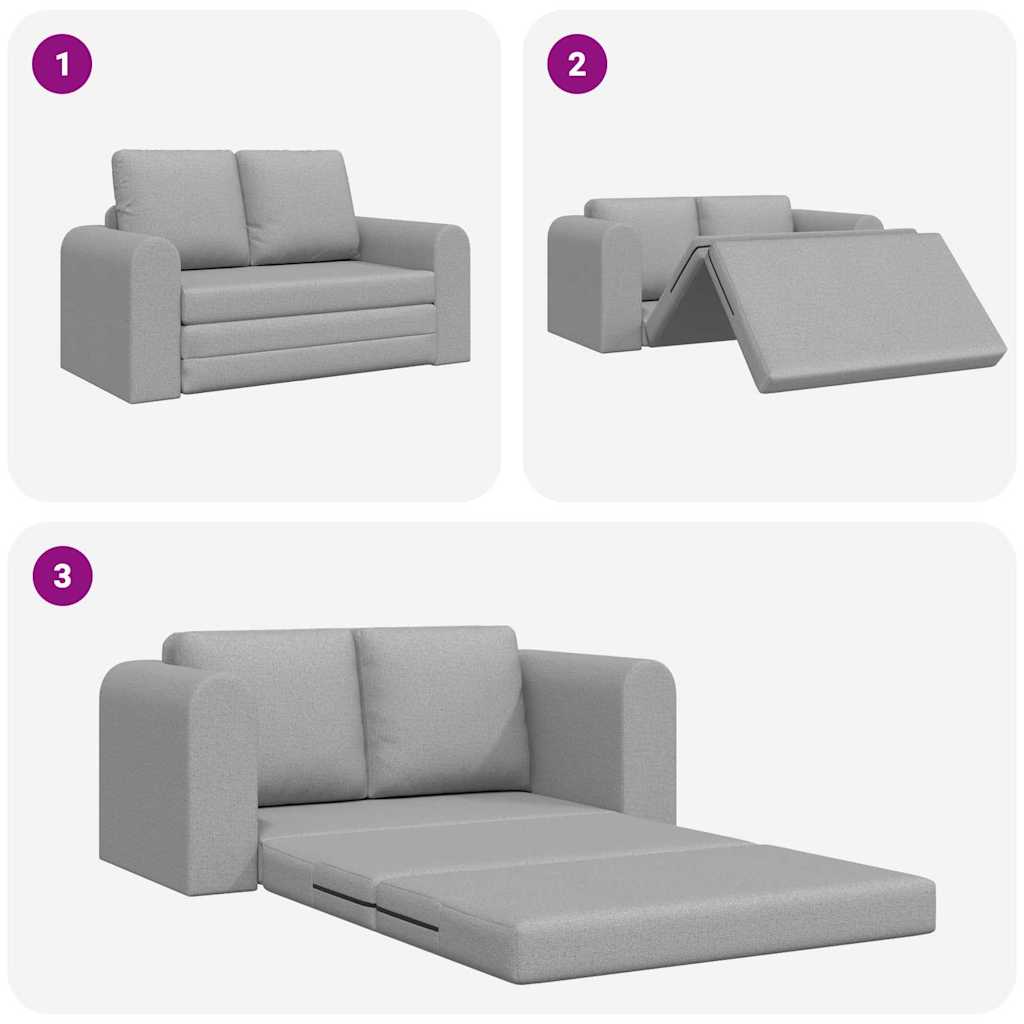 1

2

3