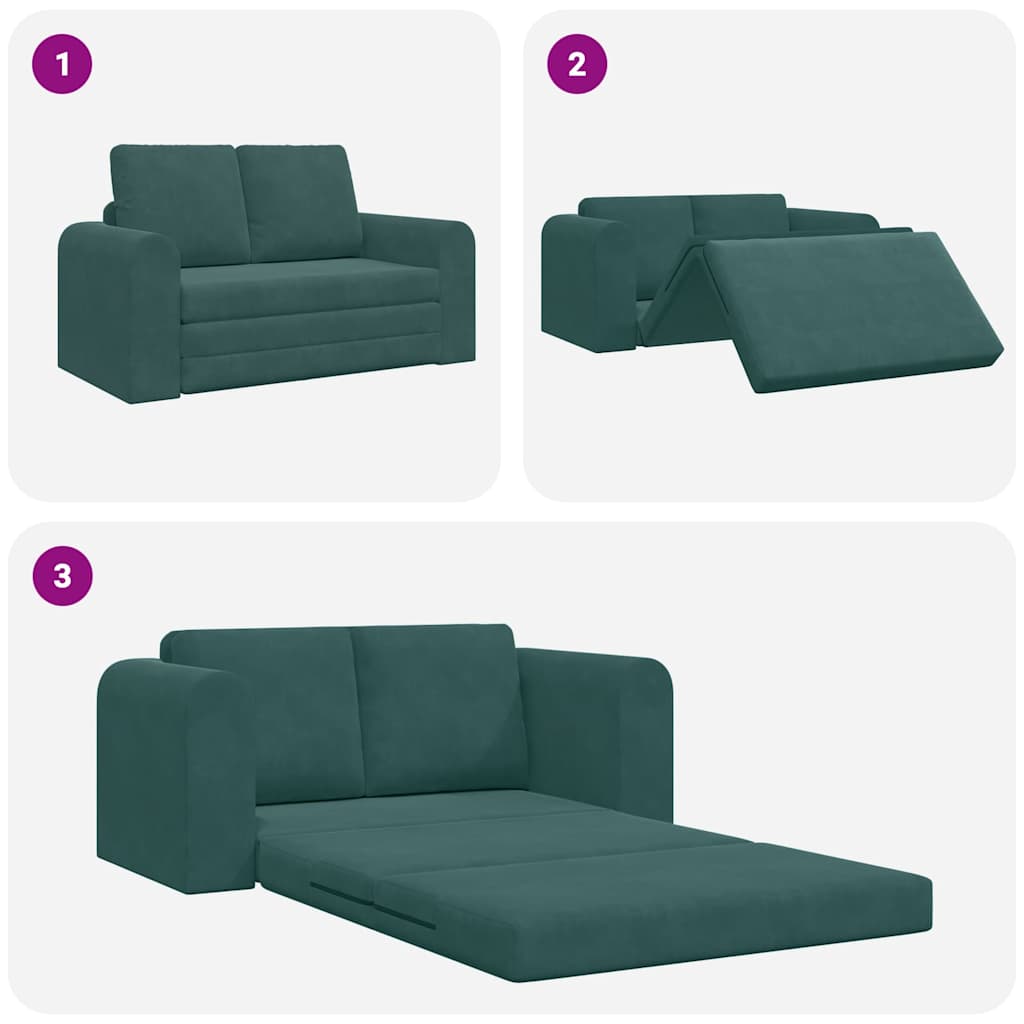 1

2

3