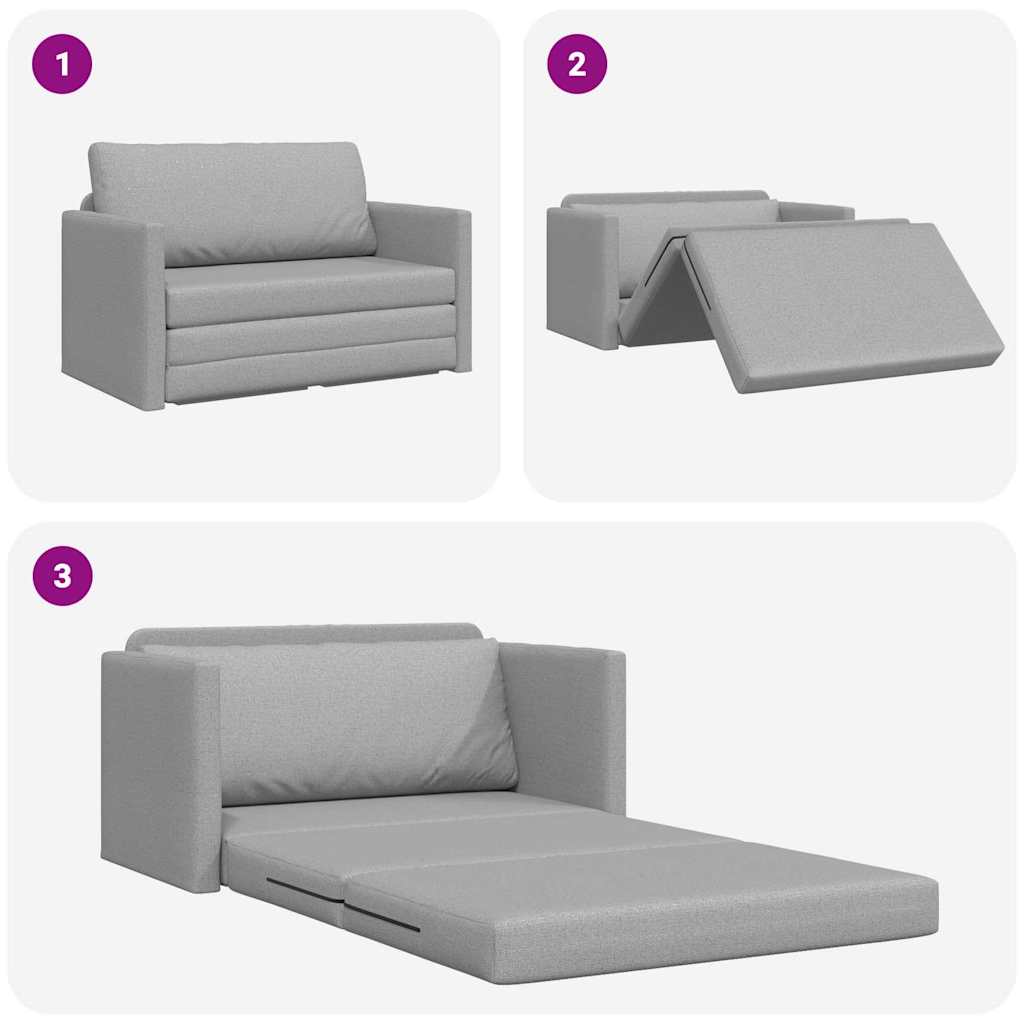 1

2

3