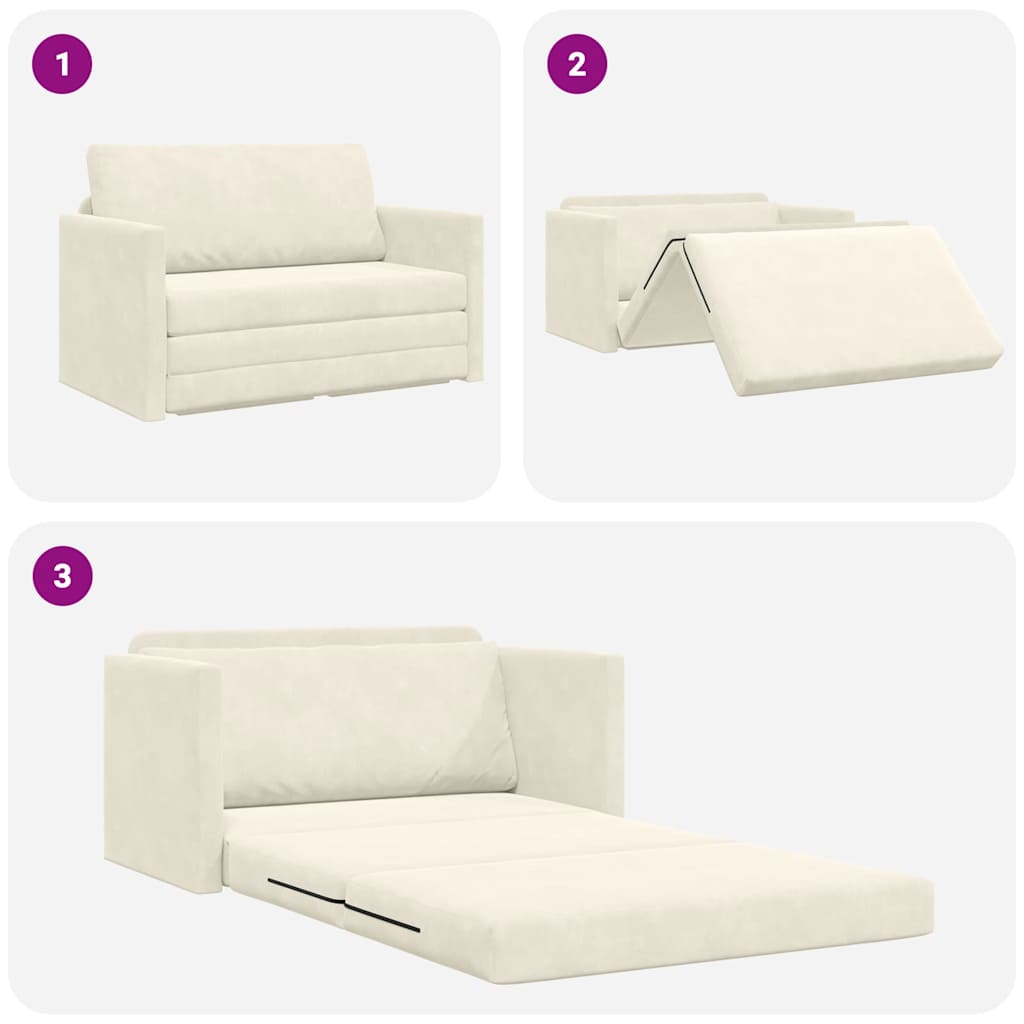 1

2

3