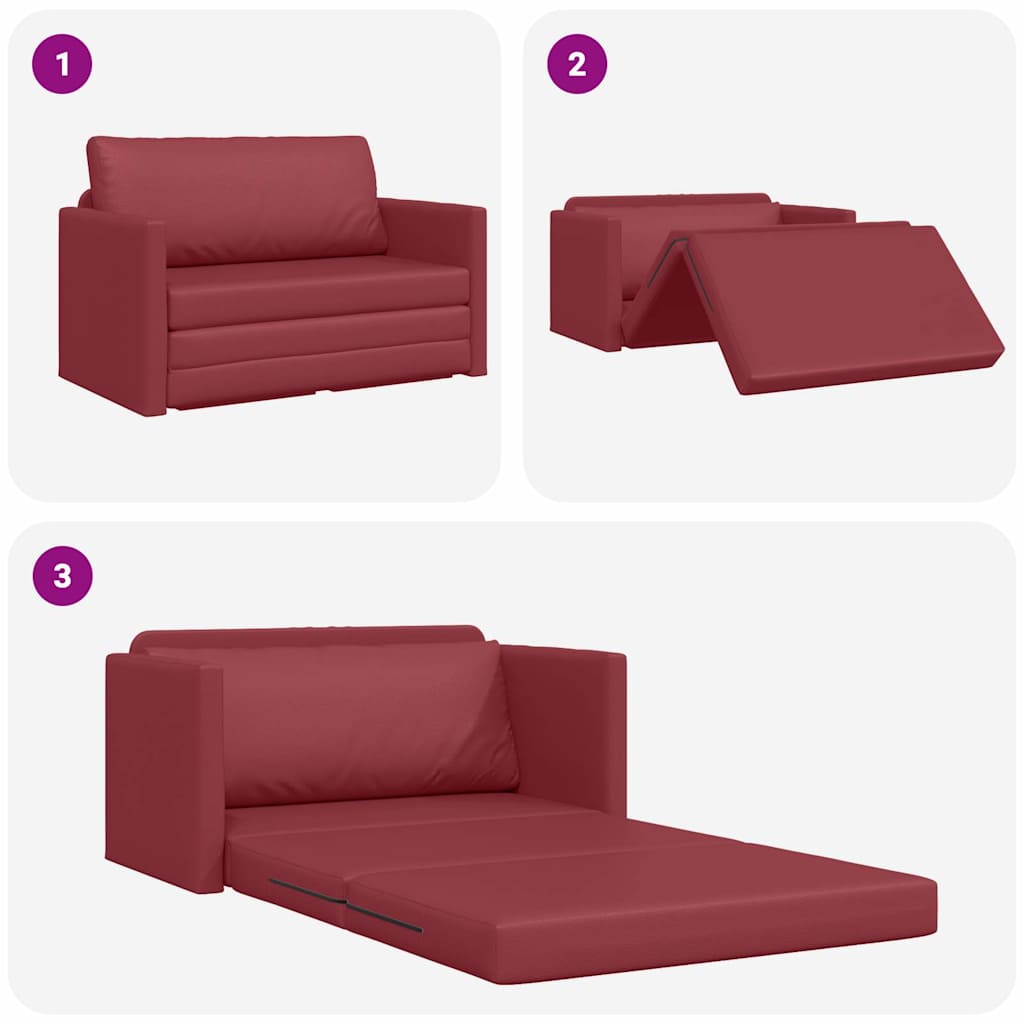 1

2

3