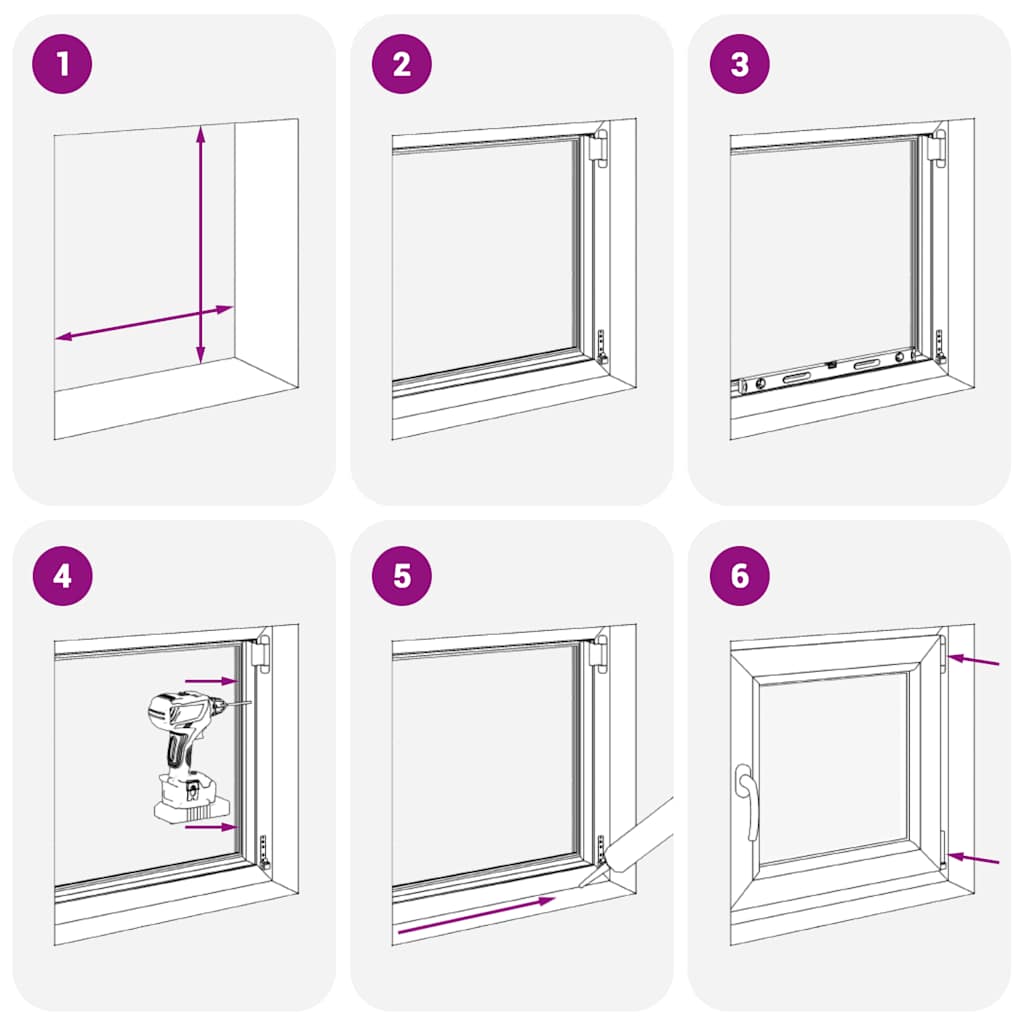 1

2

3

4

5

6