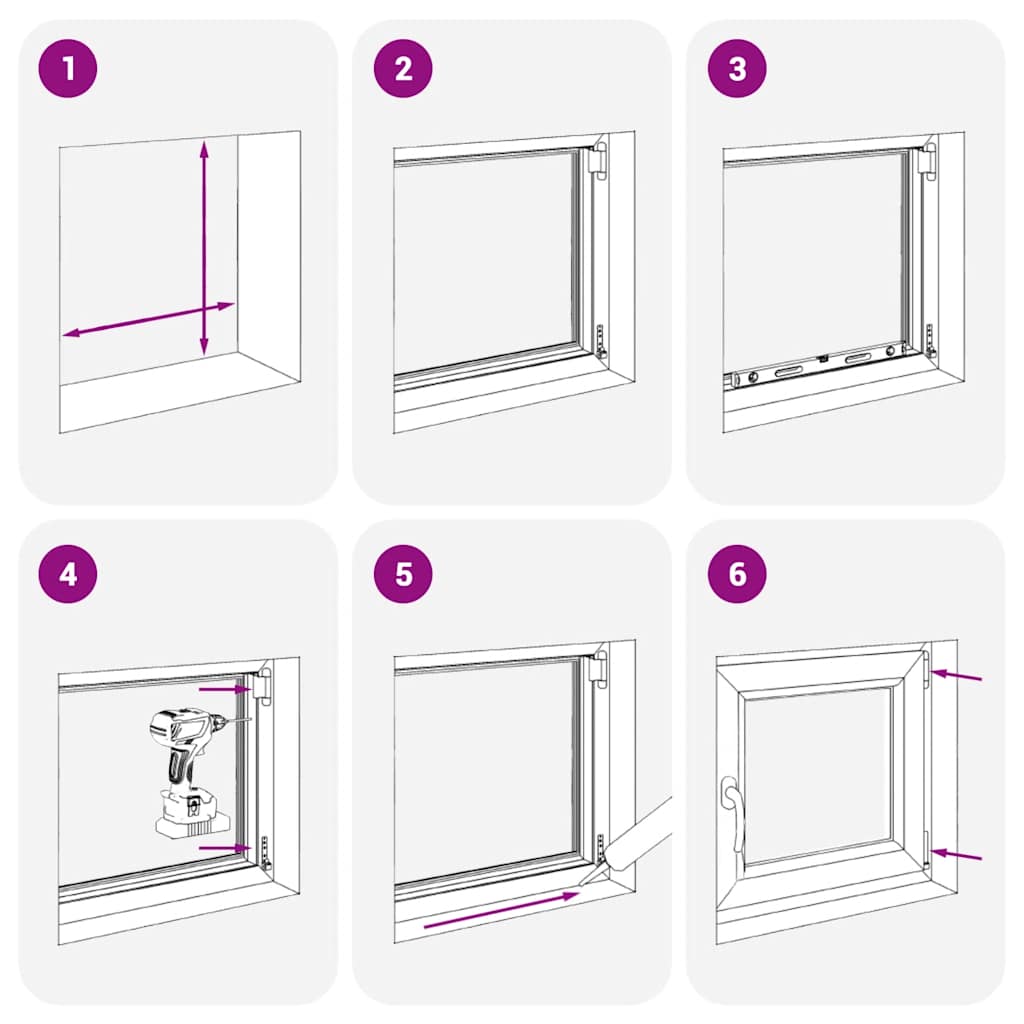 1
2
3
4
5
6