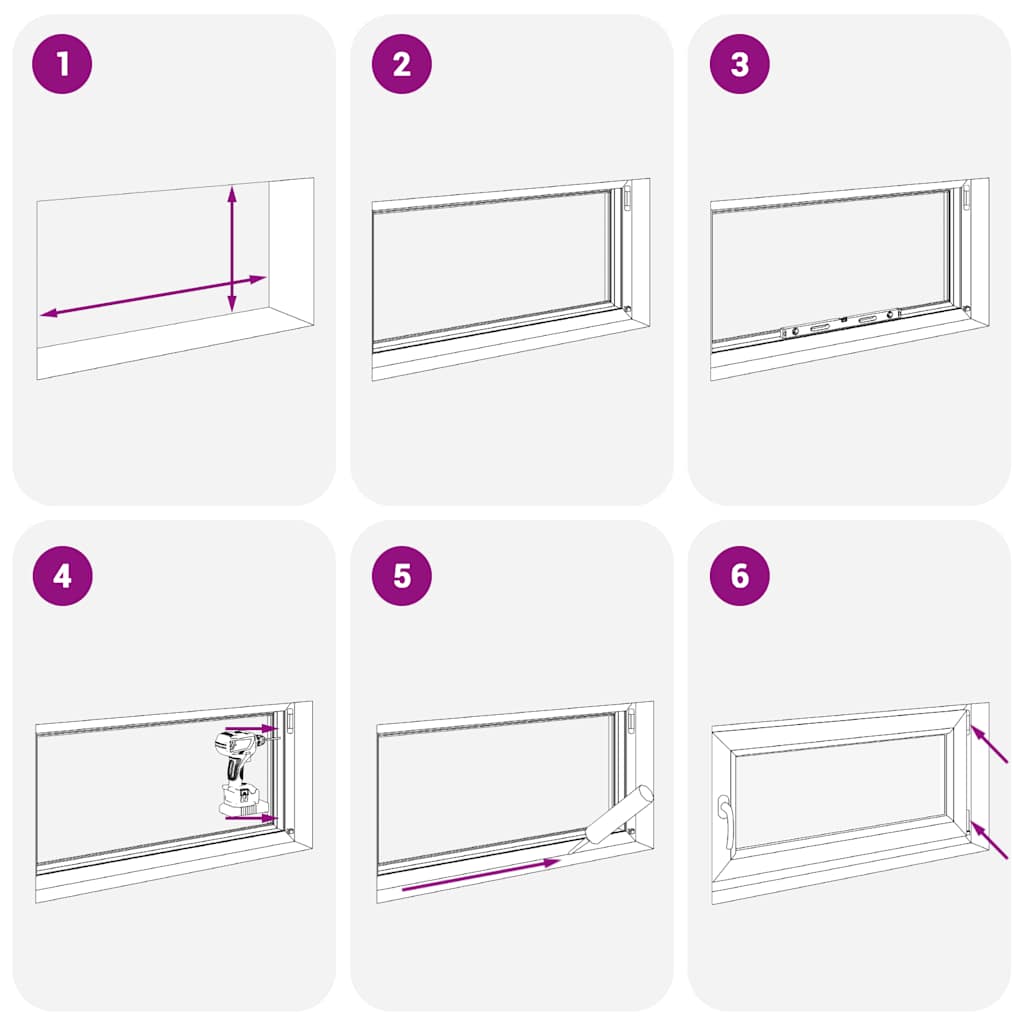 1

2

3

4

5

6