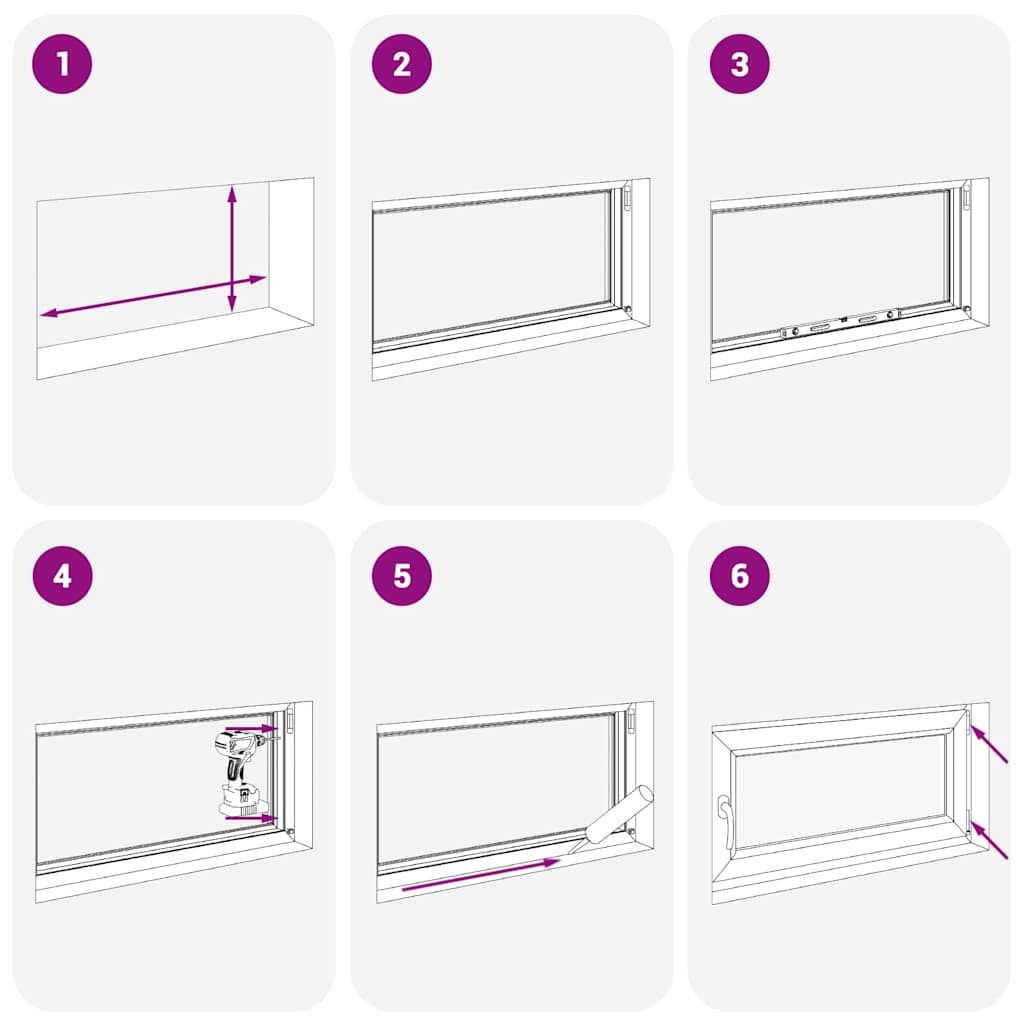 1

2

3

4

5

6