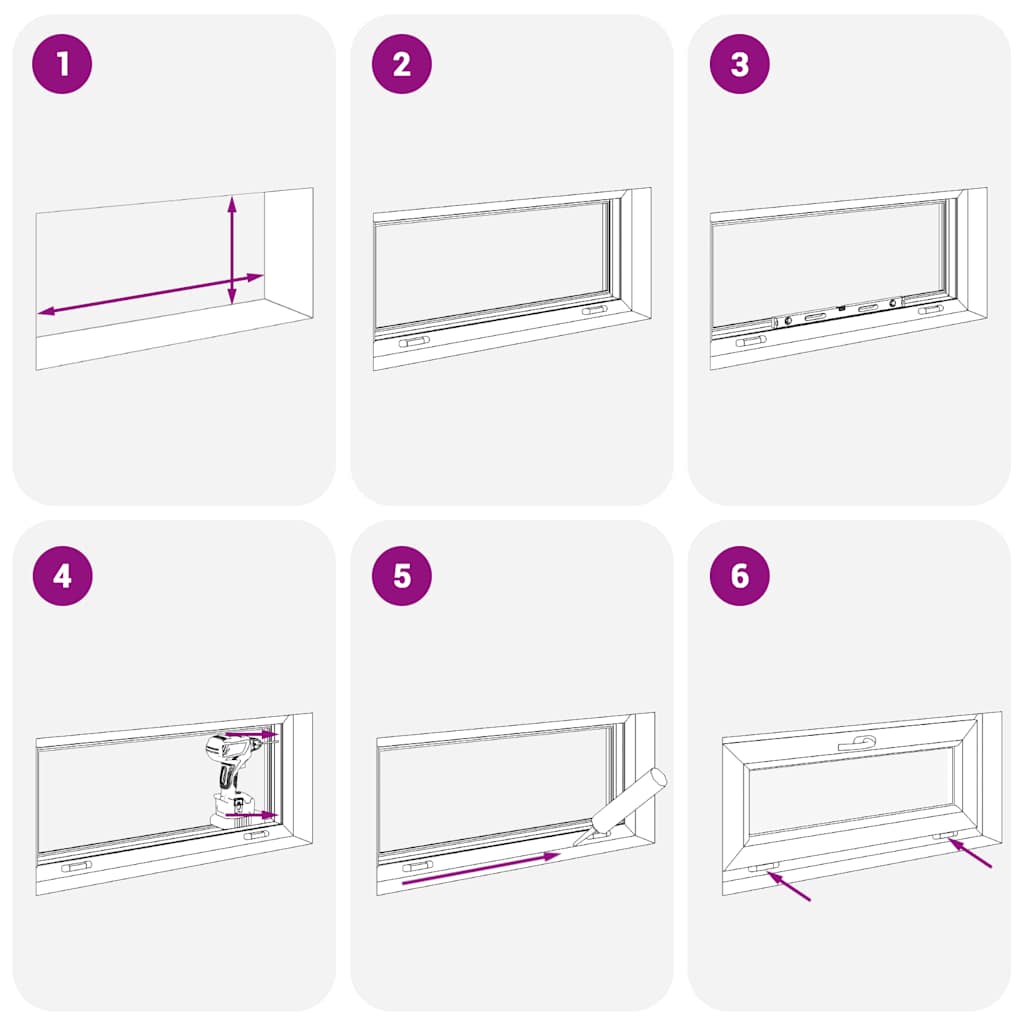 1

2

3

4

5

6