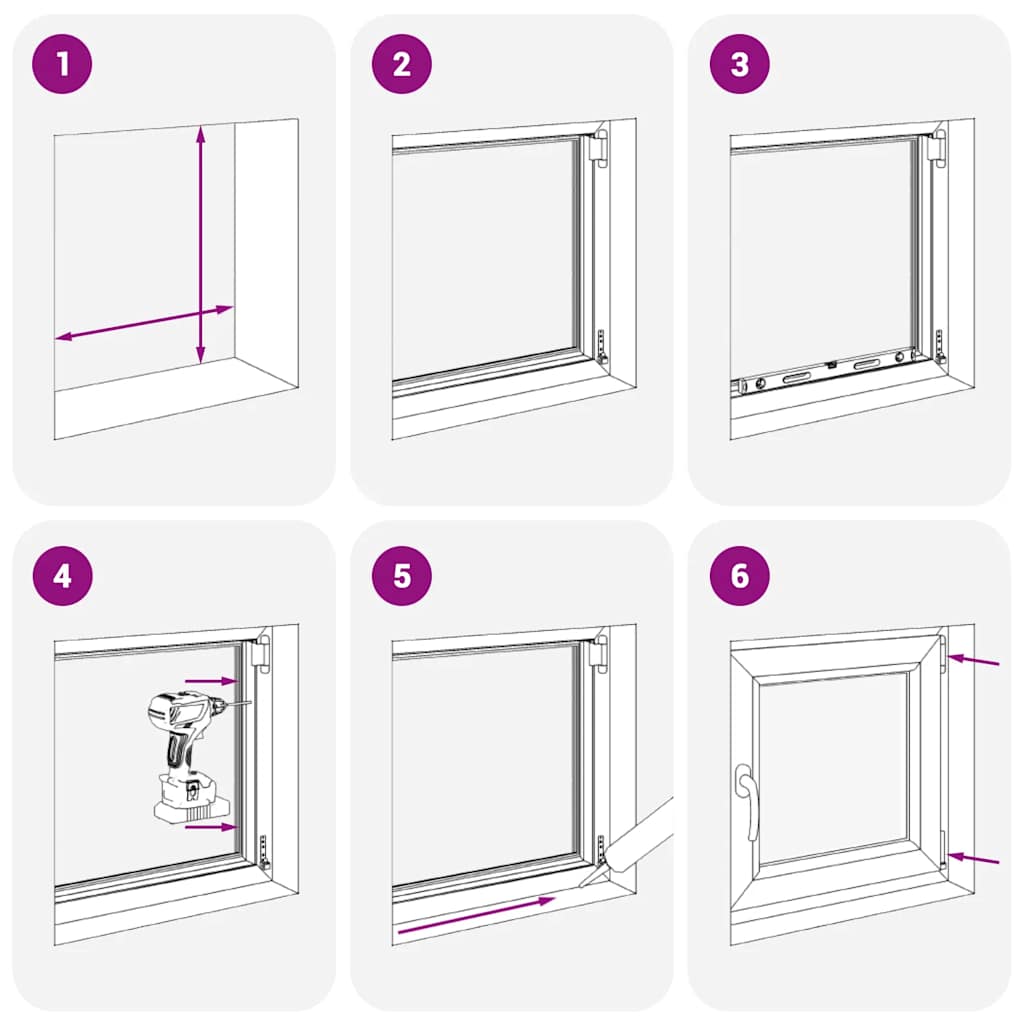 1

2

3

4

5

6