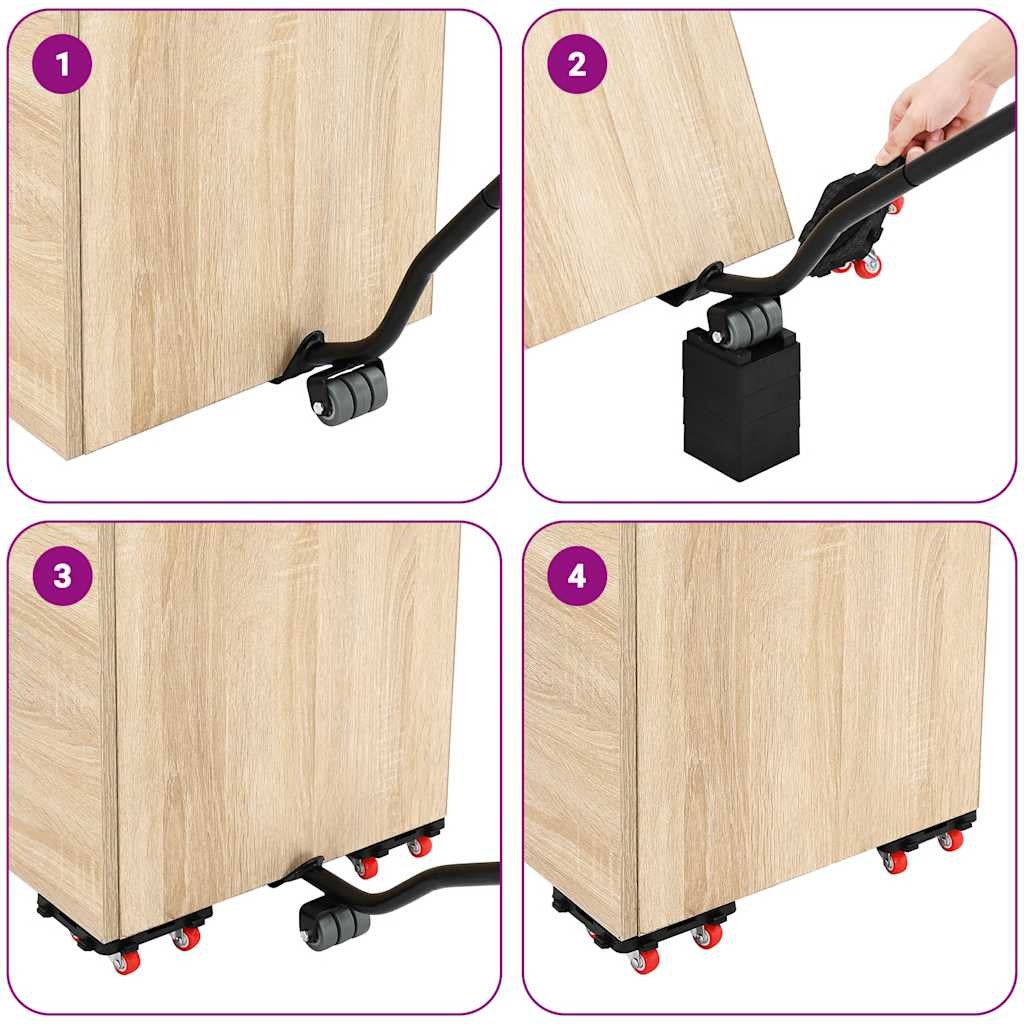 1

2

3

4