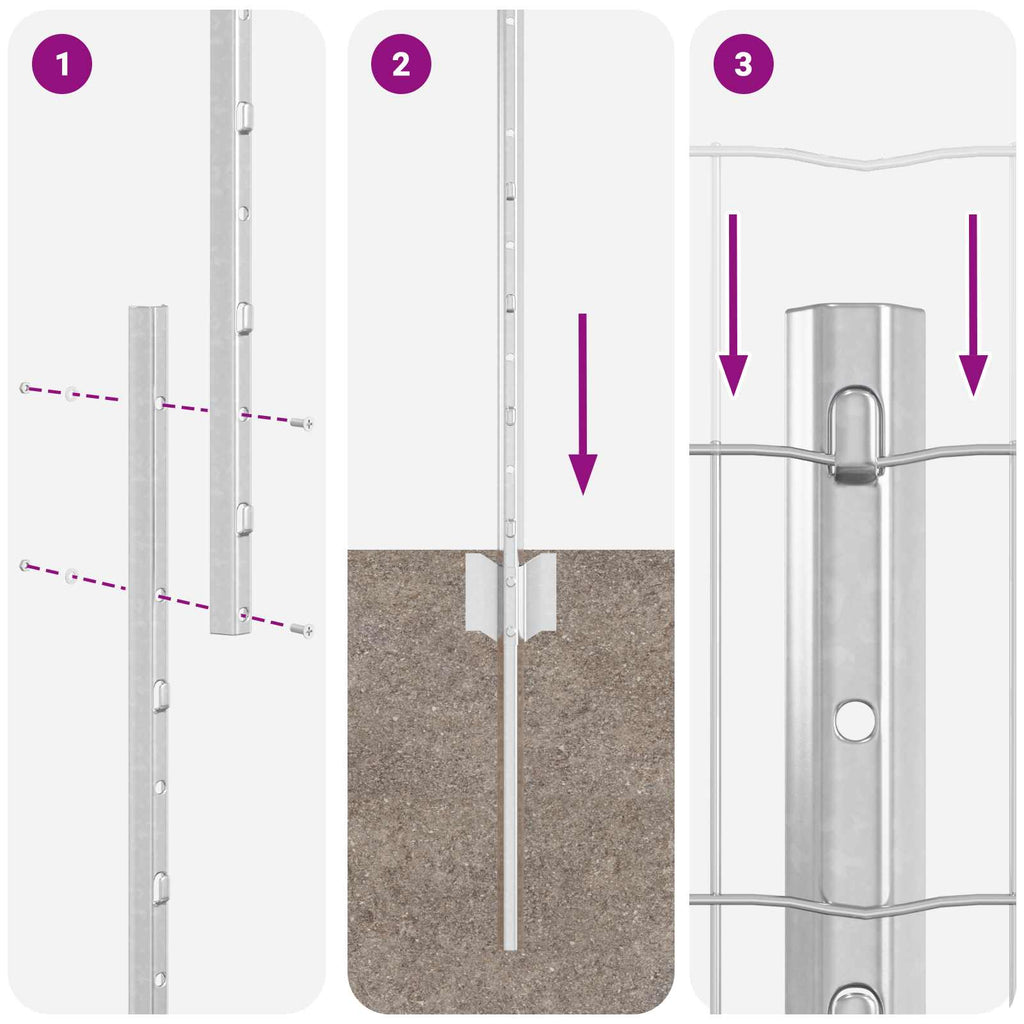 1

2

3