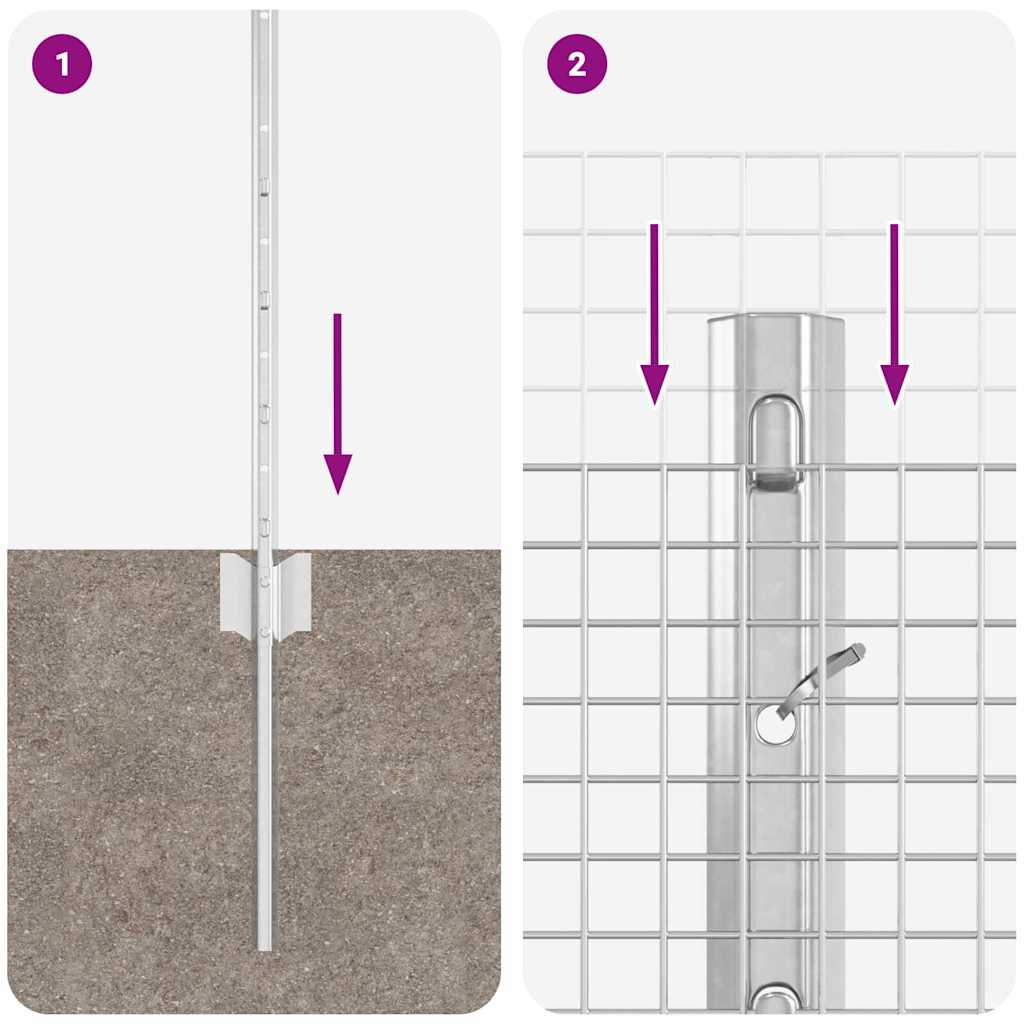 1

2