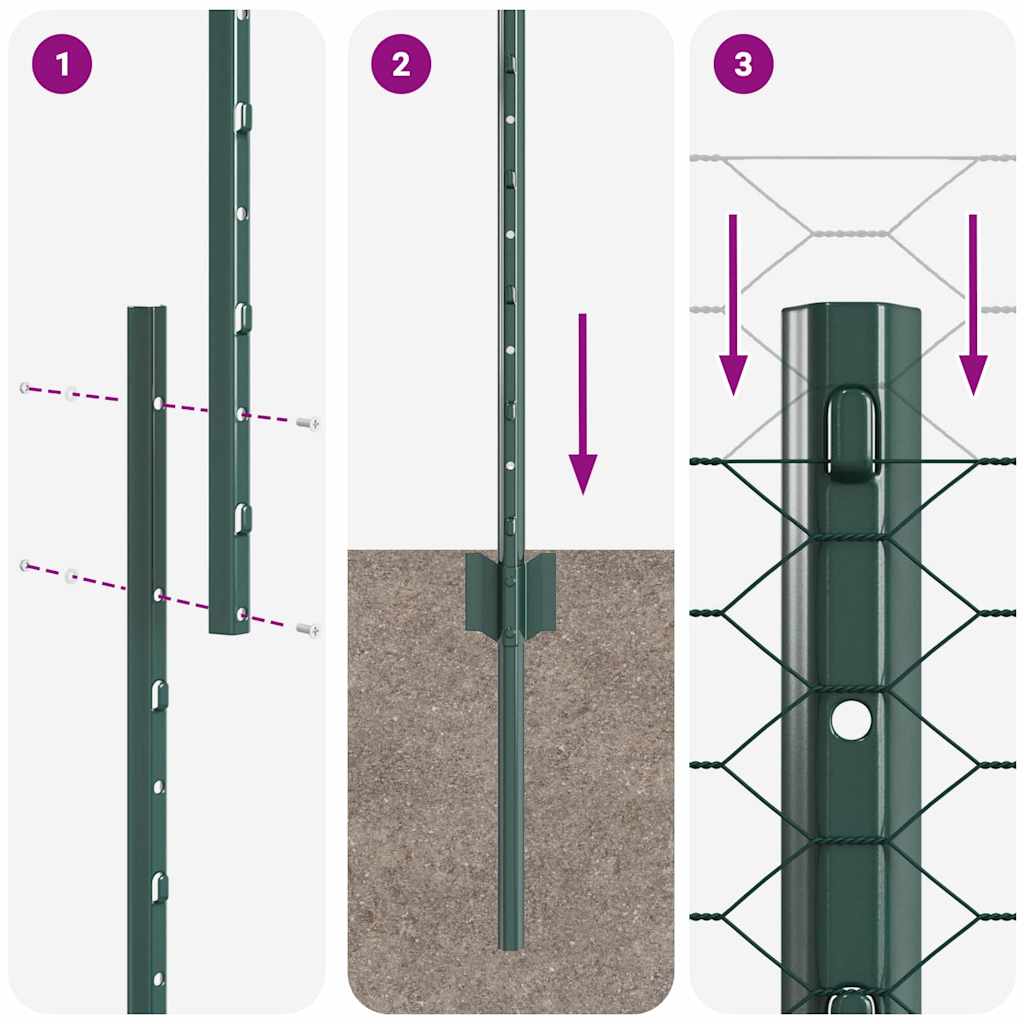 1

2

3