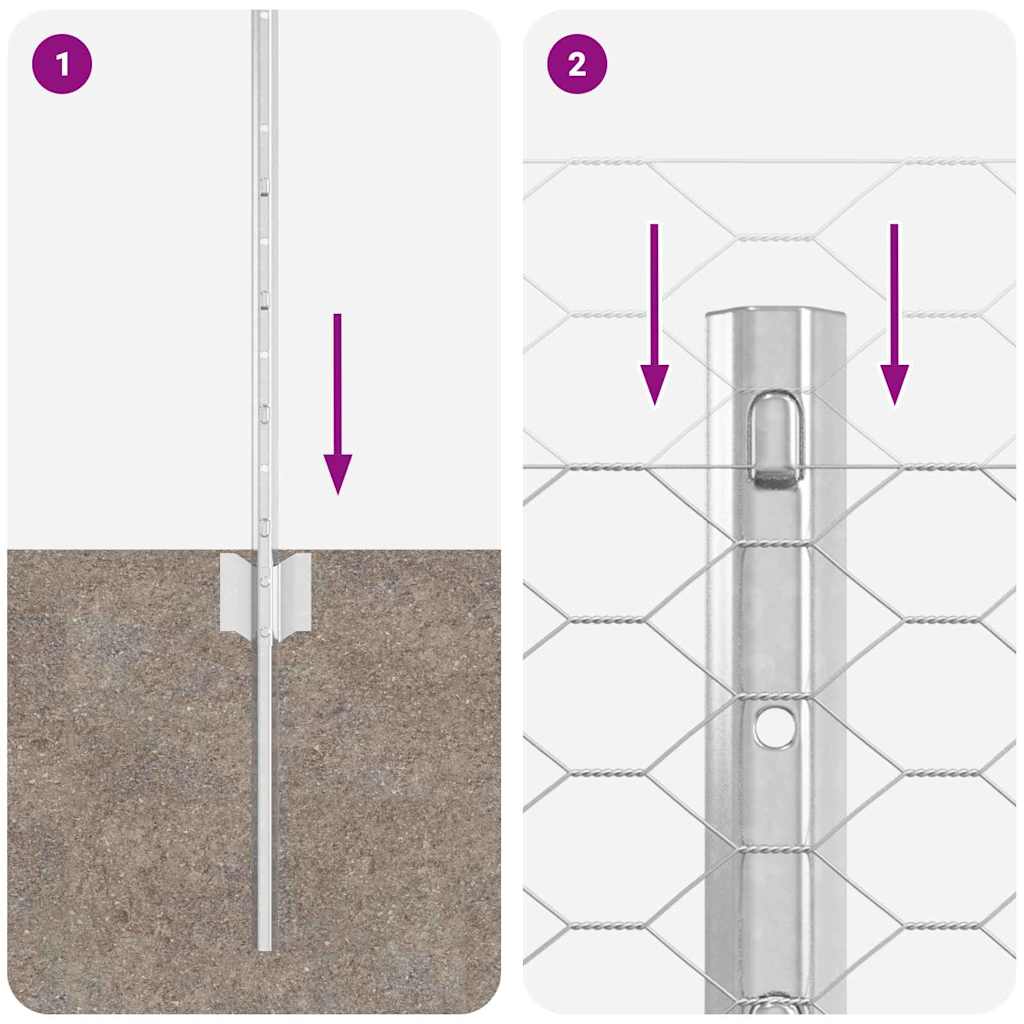 1

2