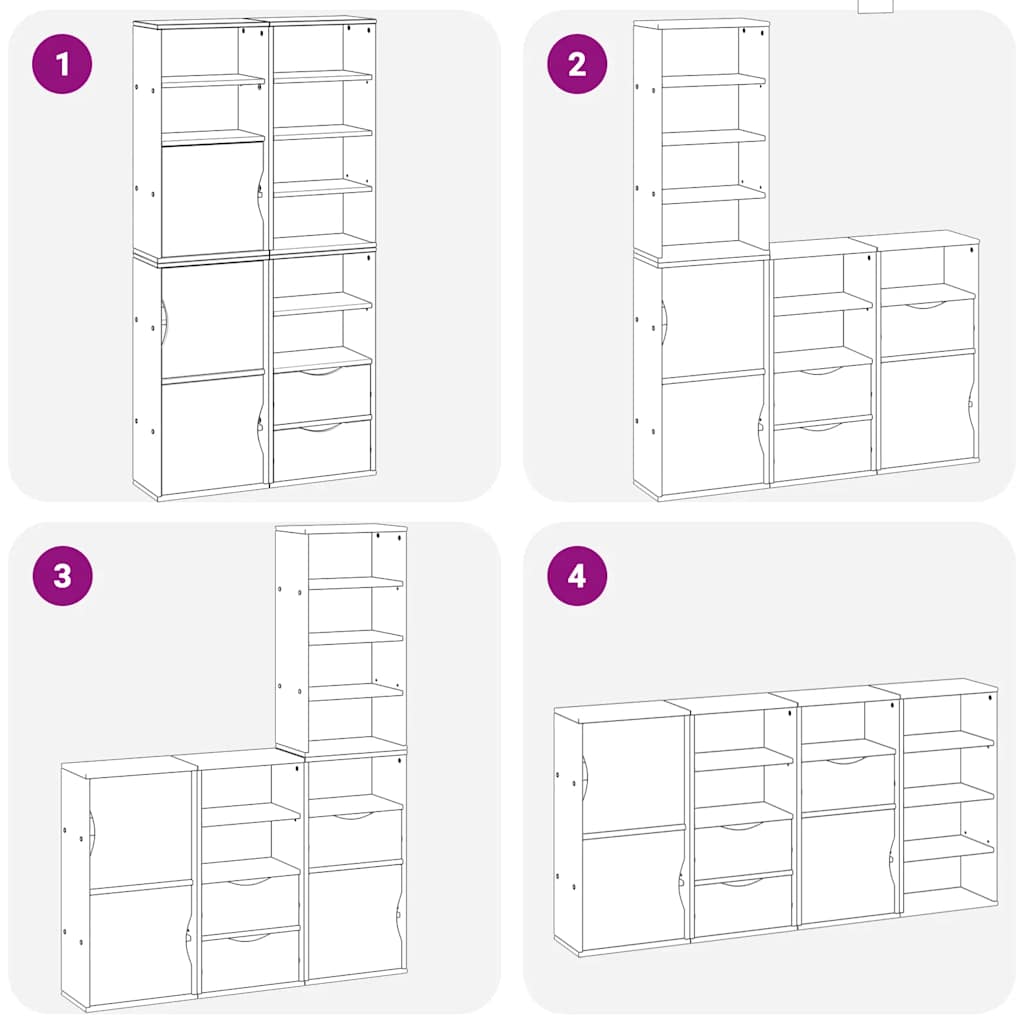 1

2

3

4