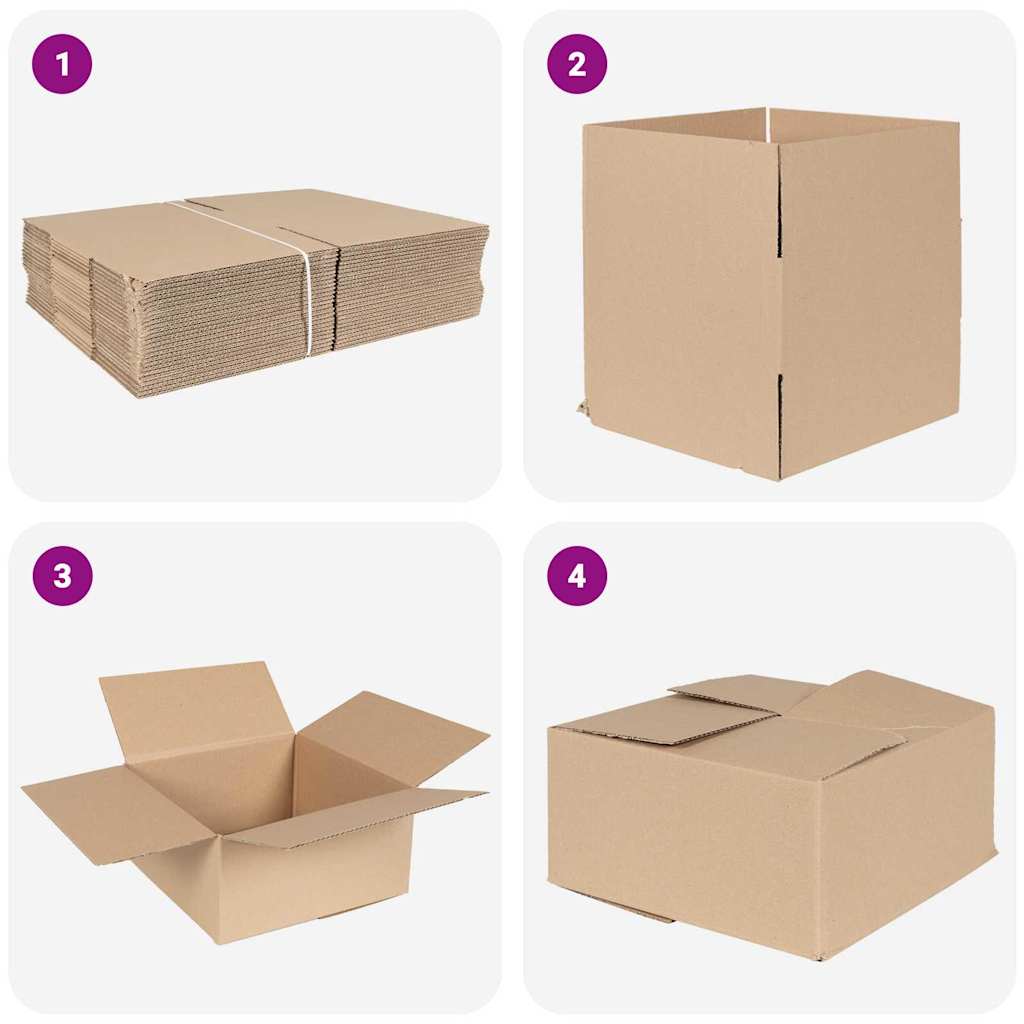 1

2

3

4