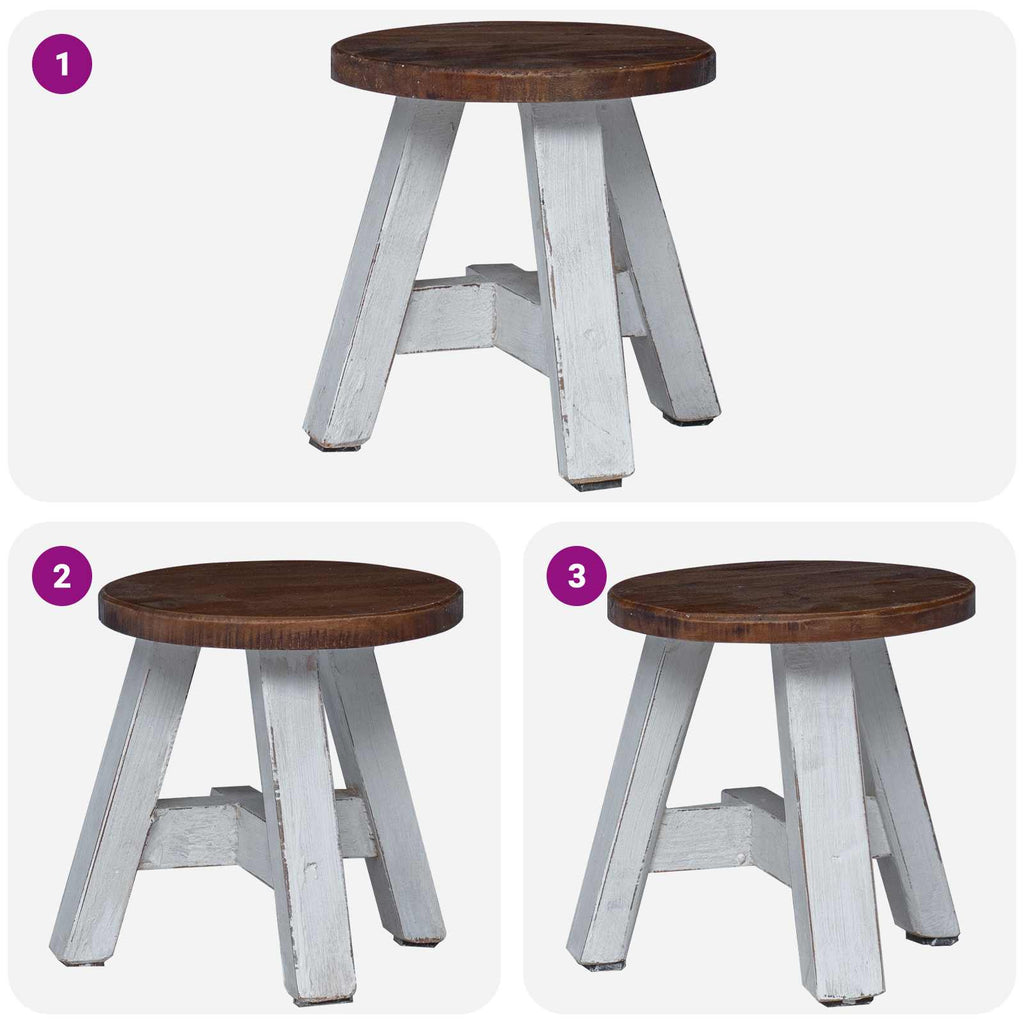 1

2

3