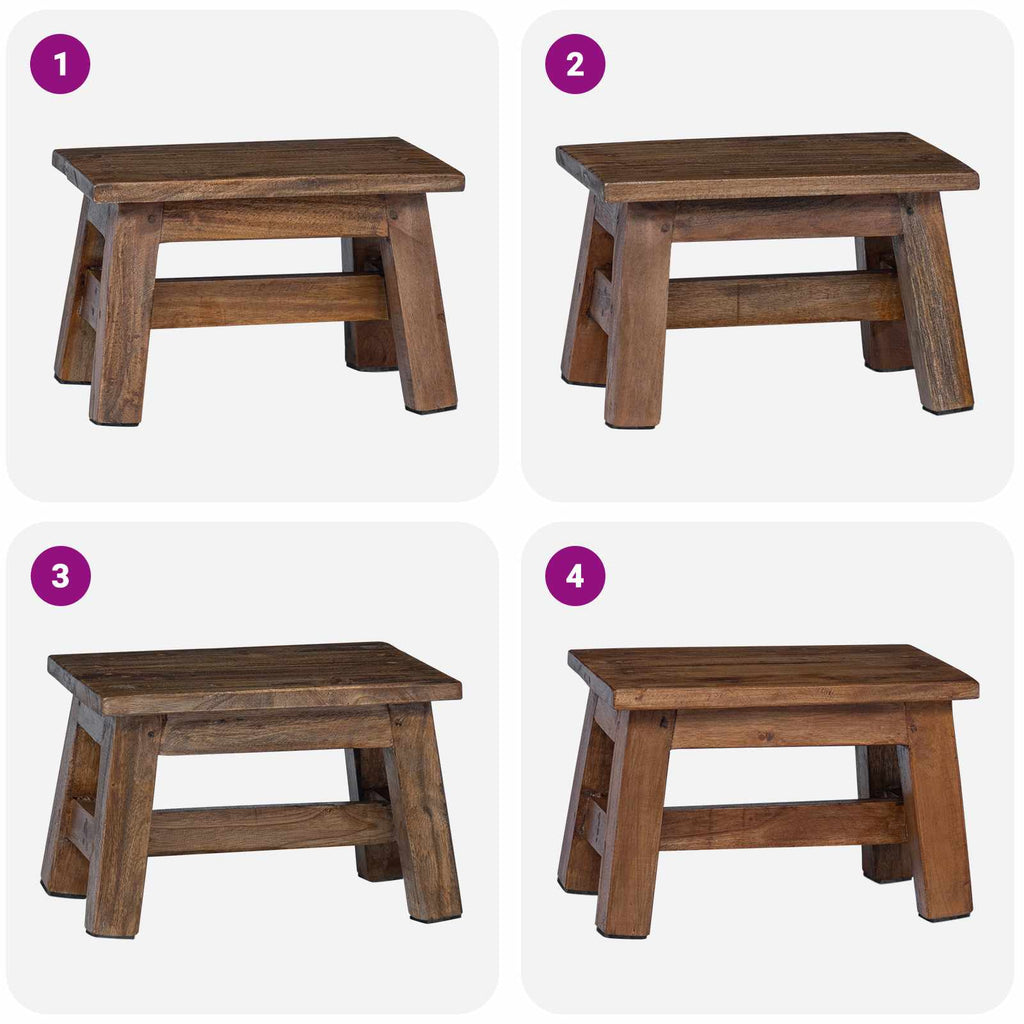 1
2
3
4