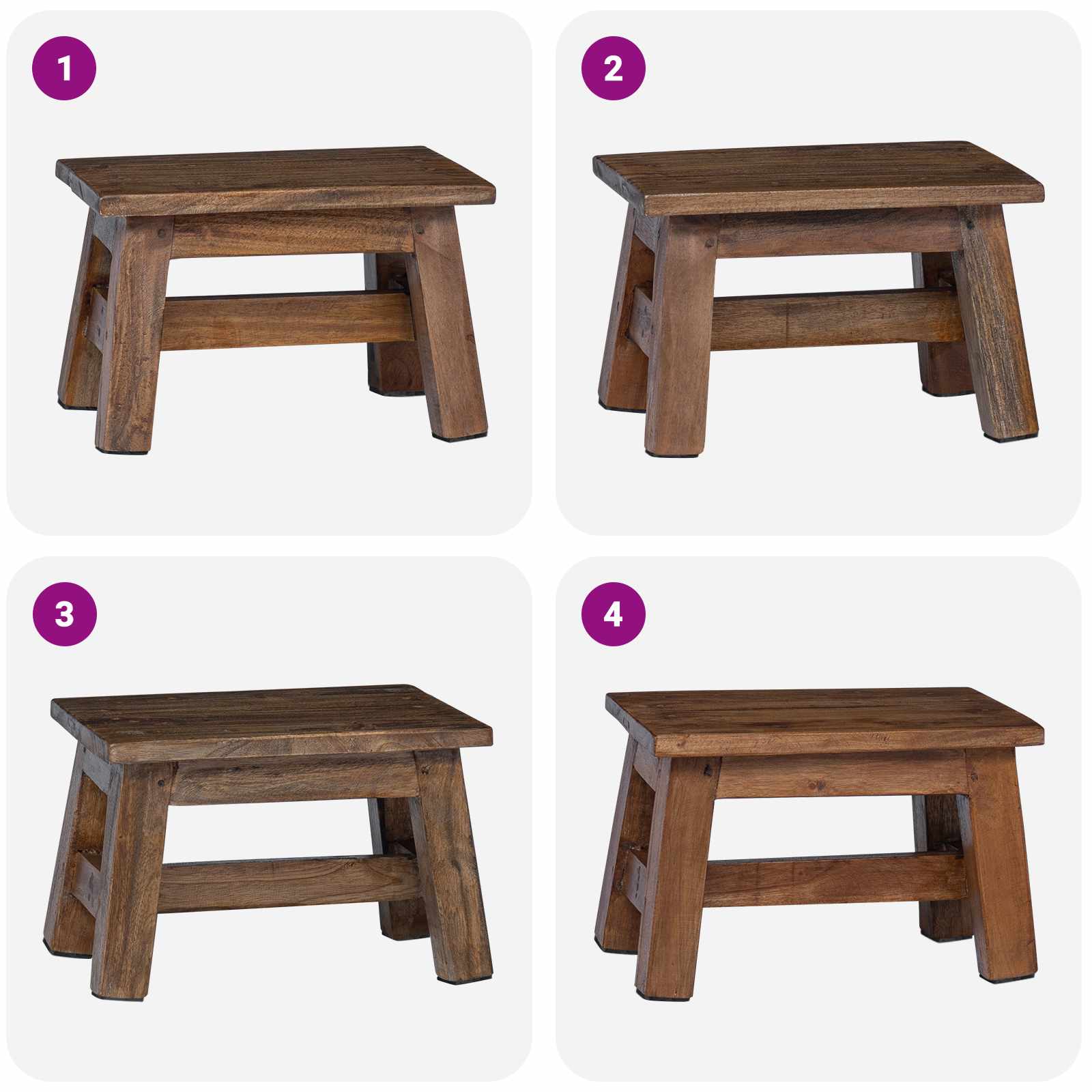 1

2

3

4