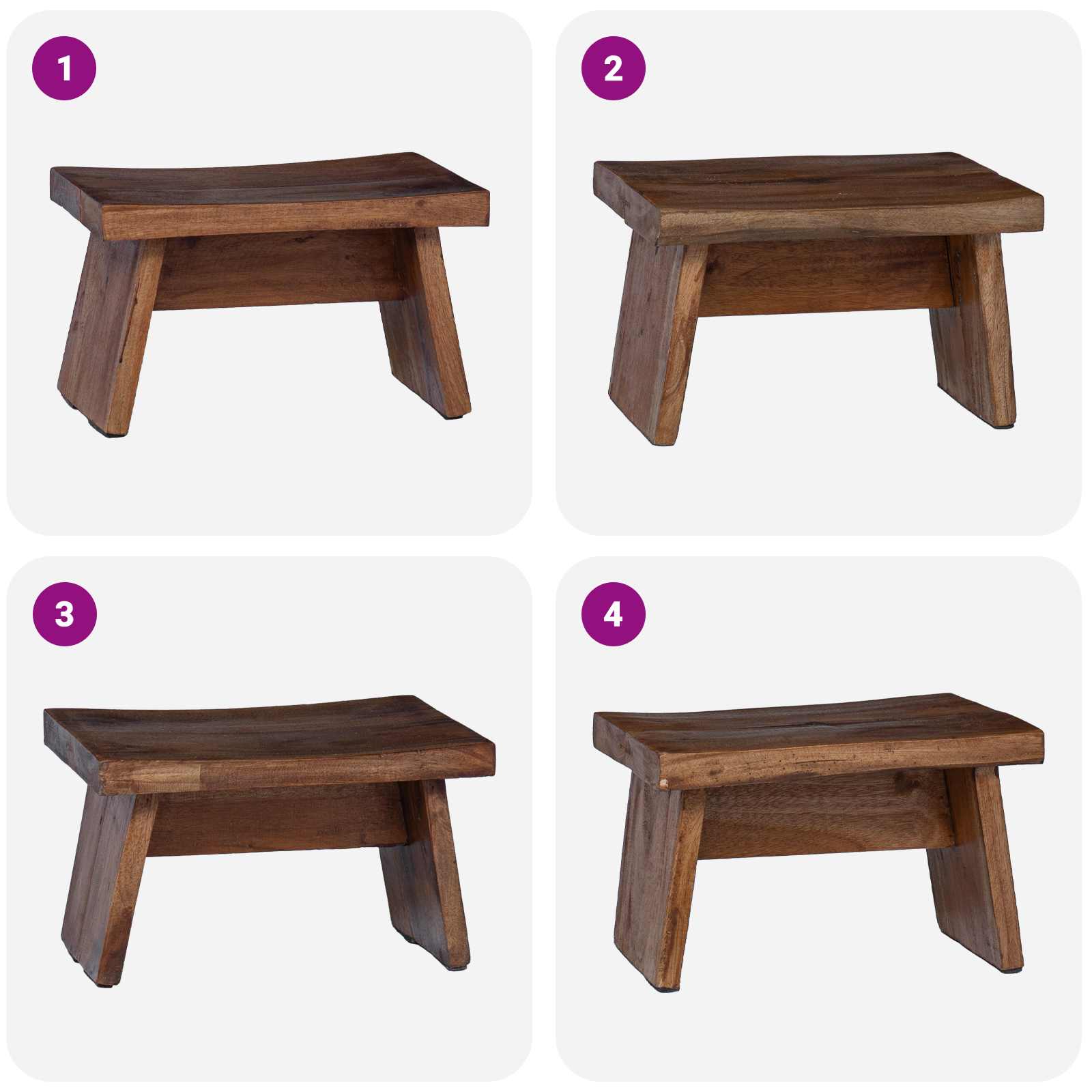 1

2

3

4