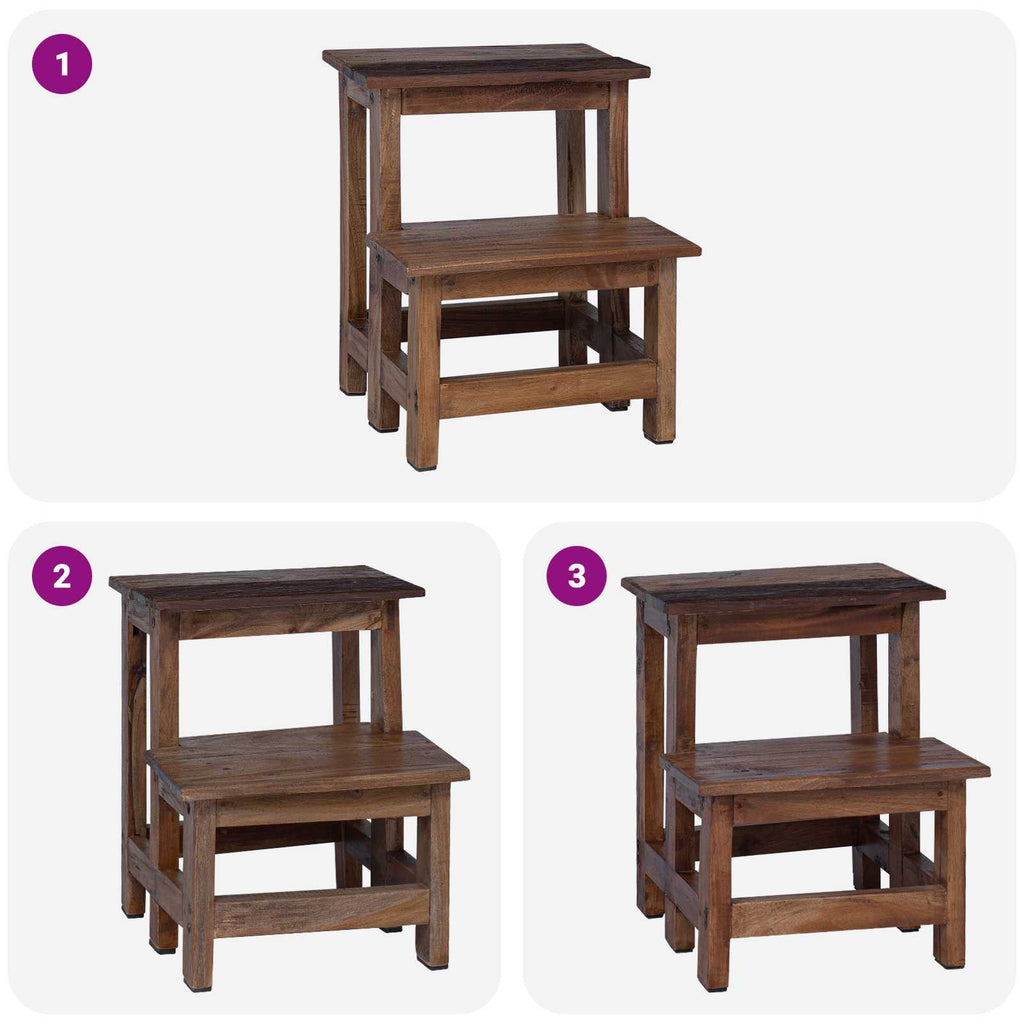 1

2

3