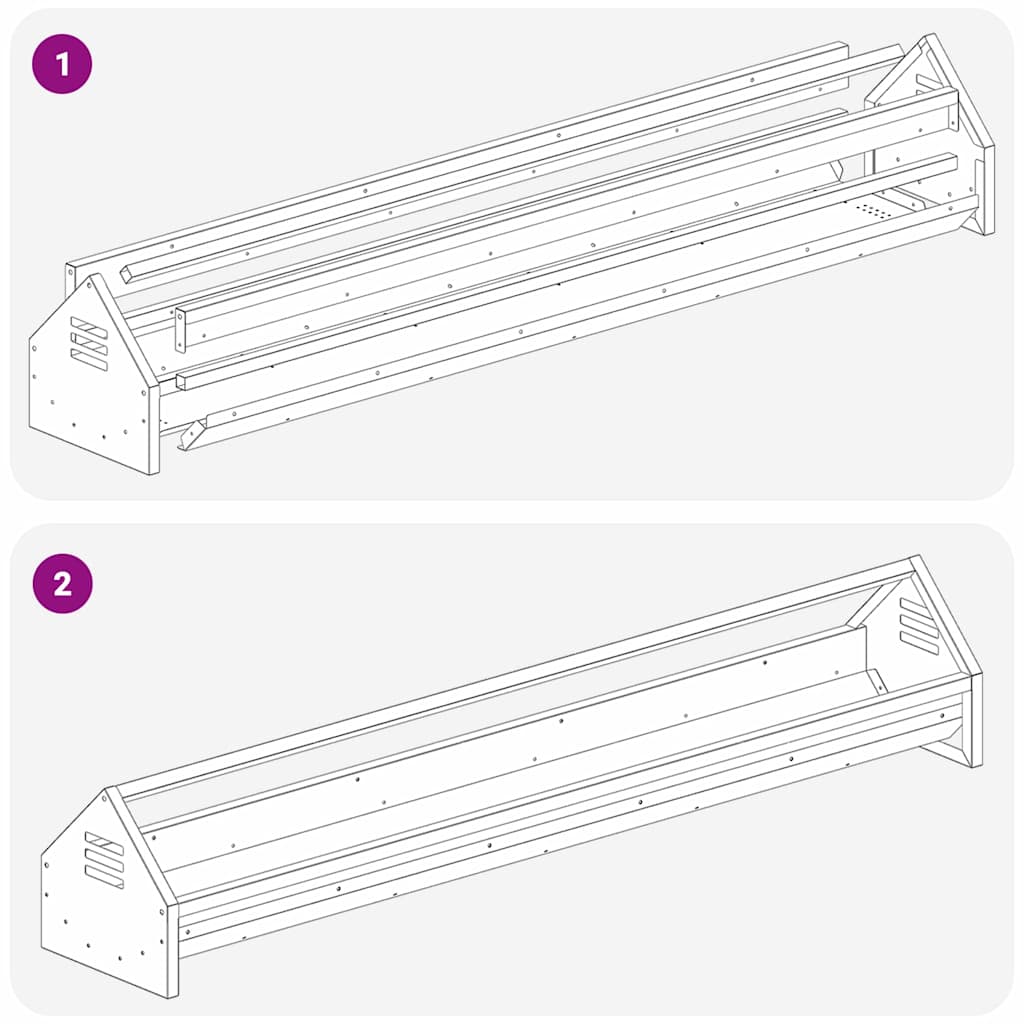 1

2