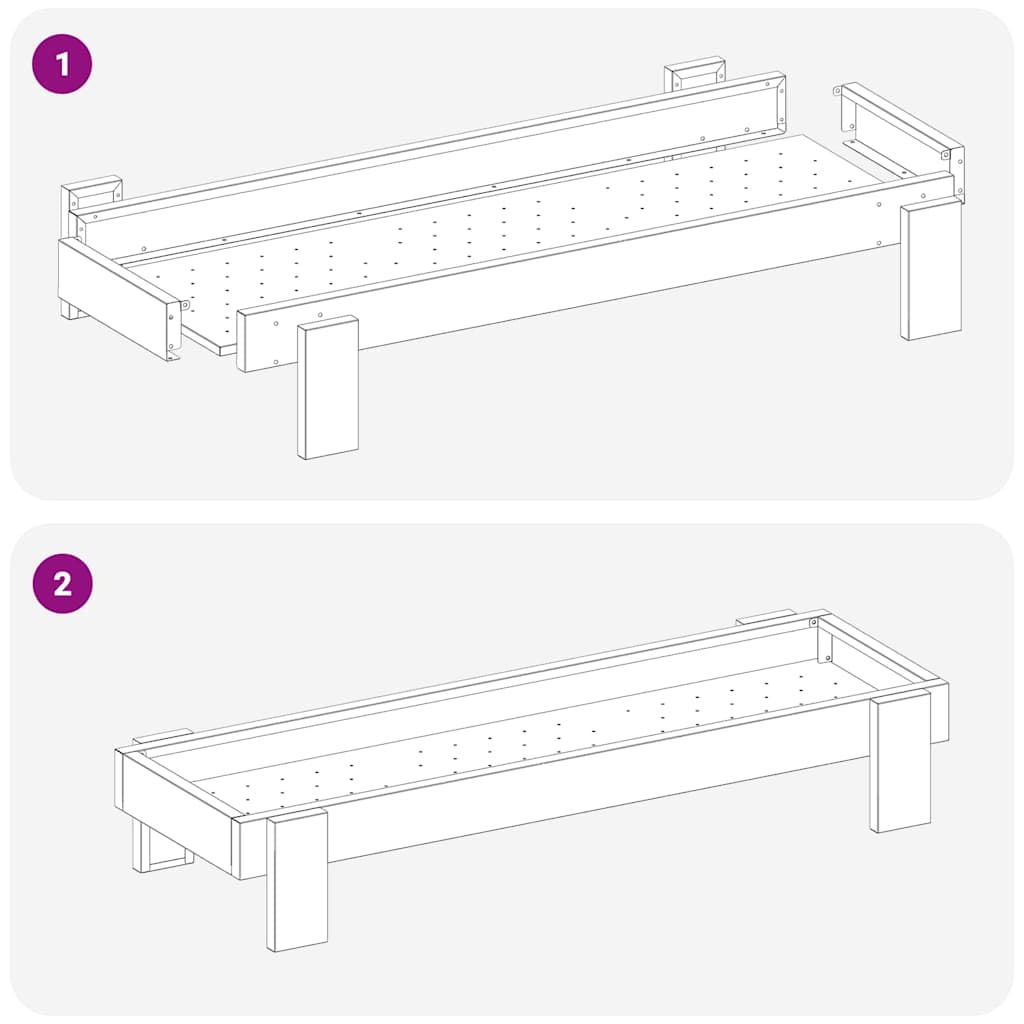 1

2