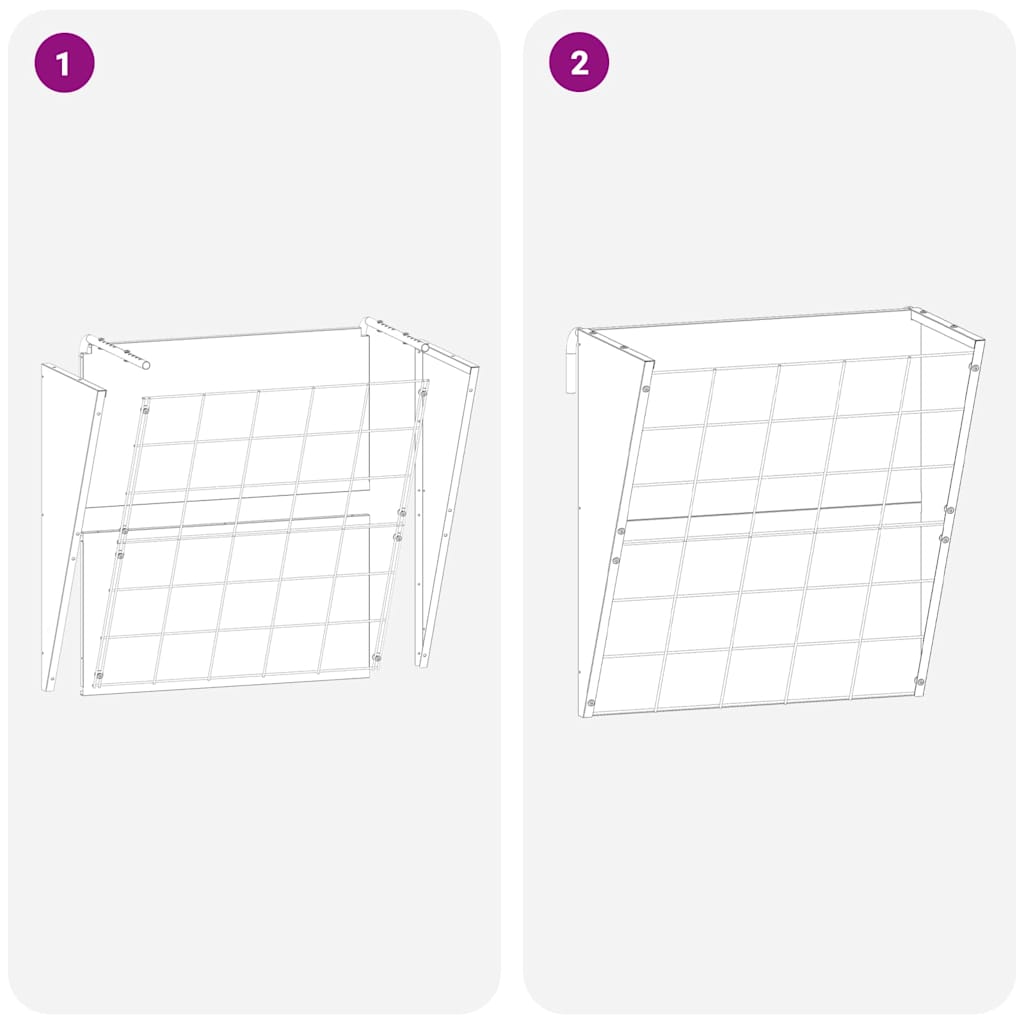 1

2