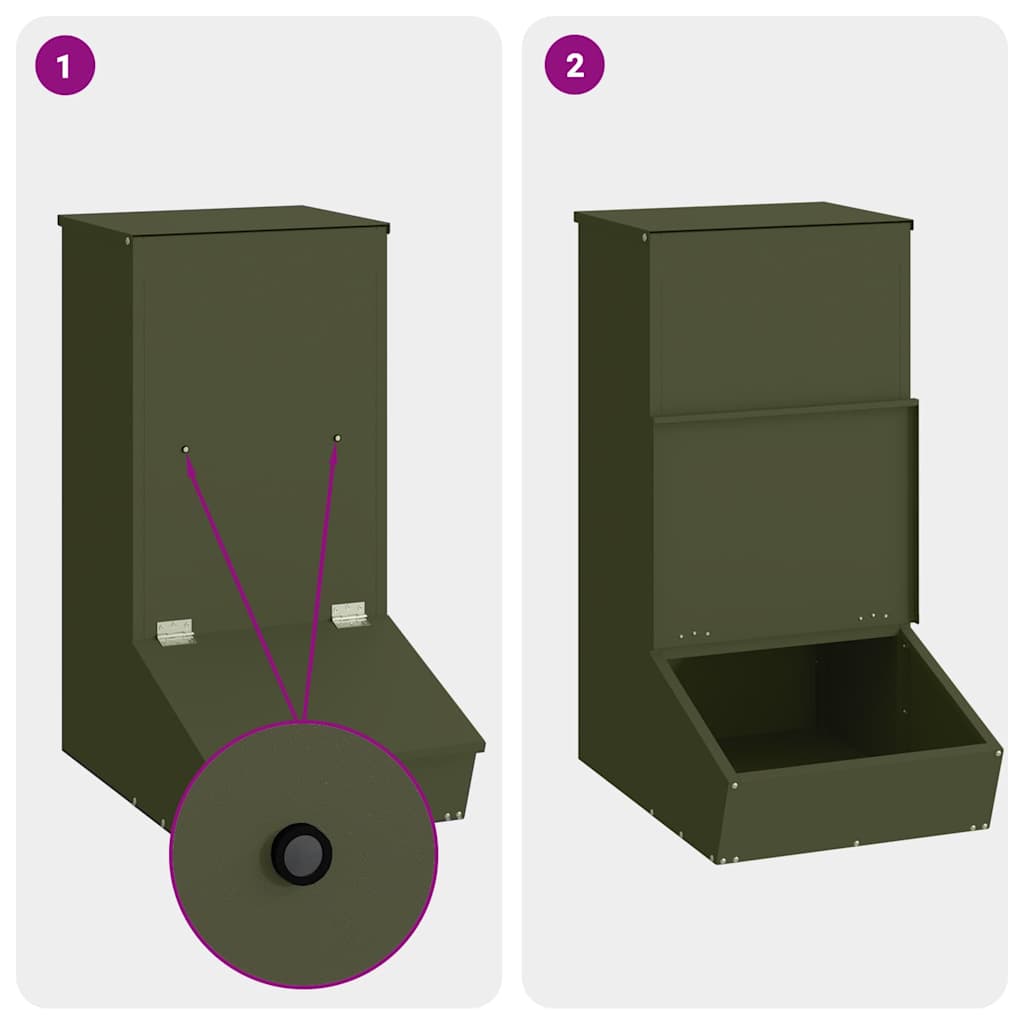 1

2