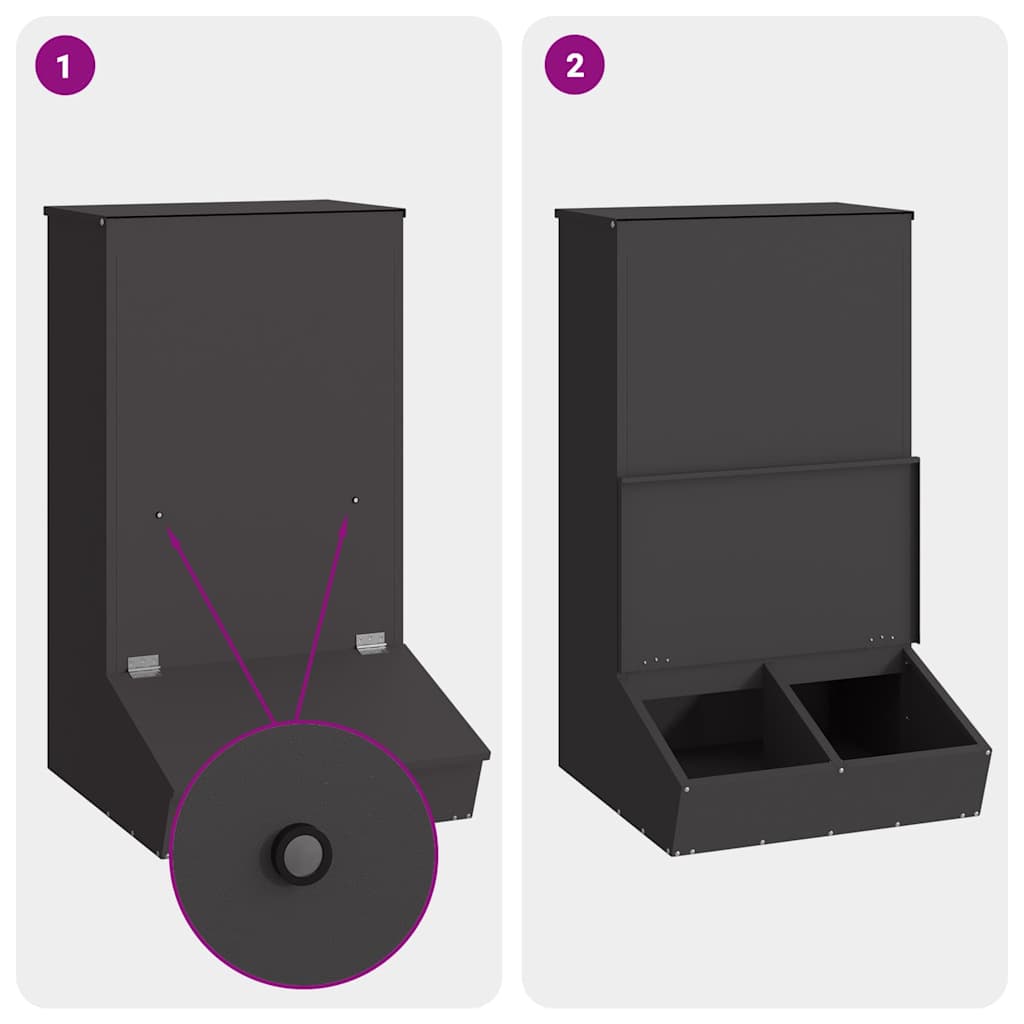 1

2