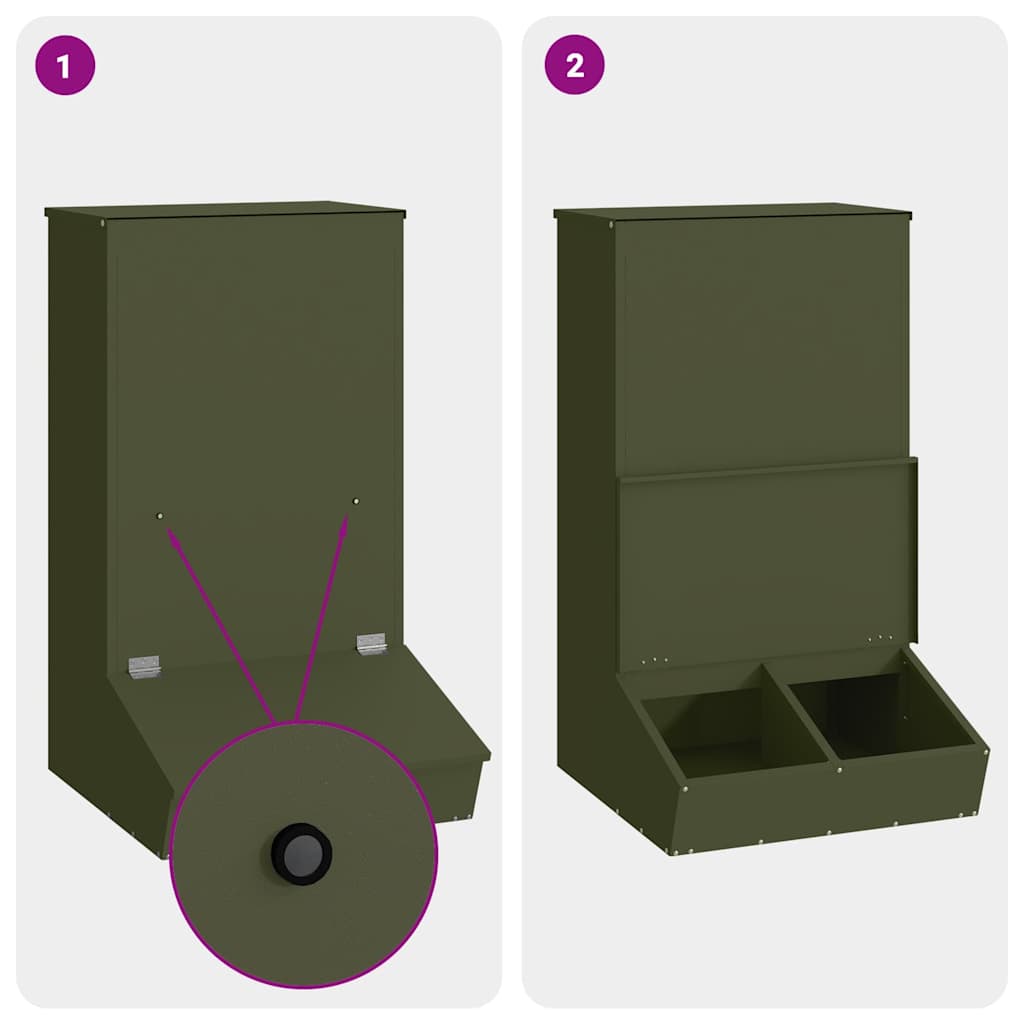 1

2