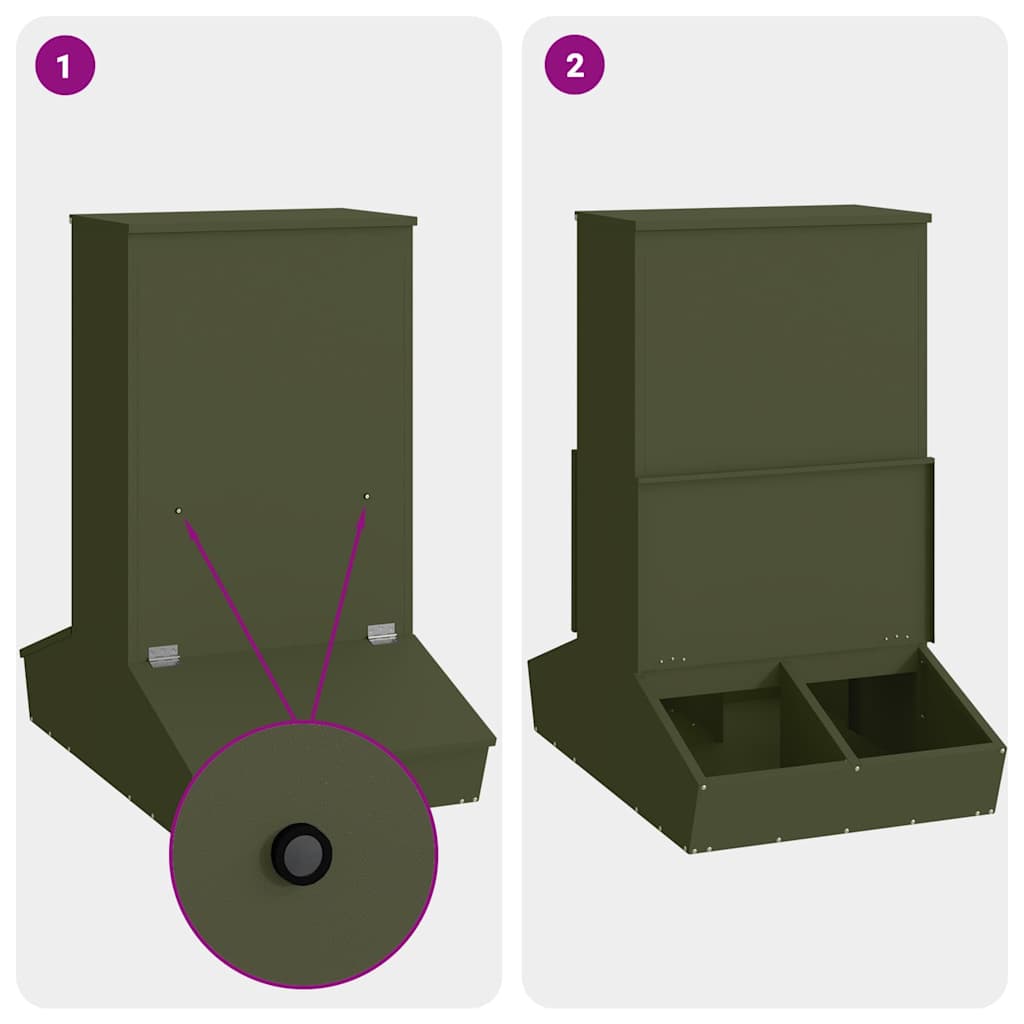 1

2