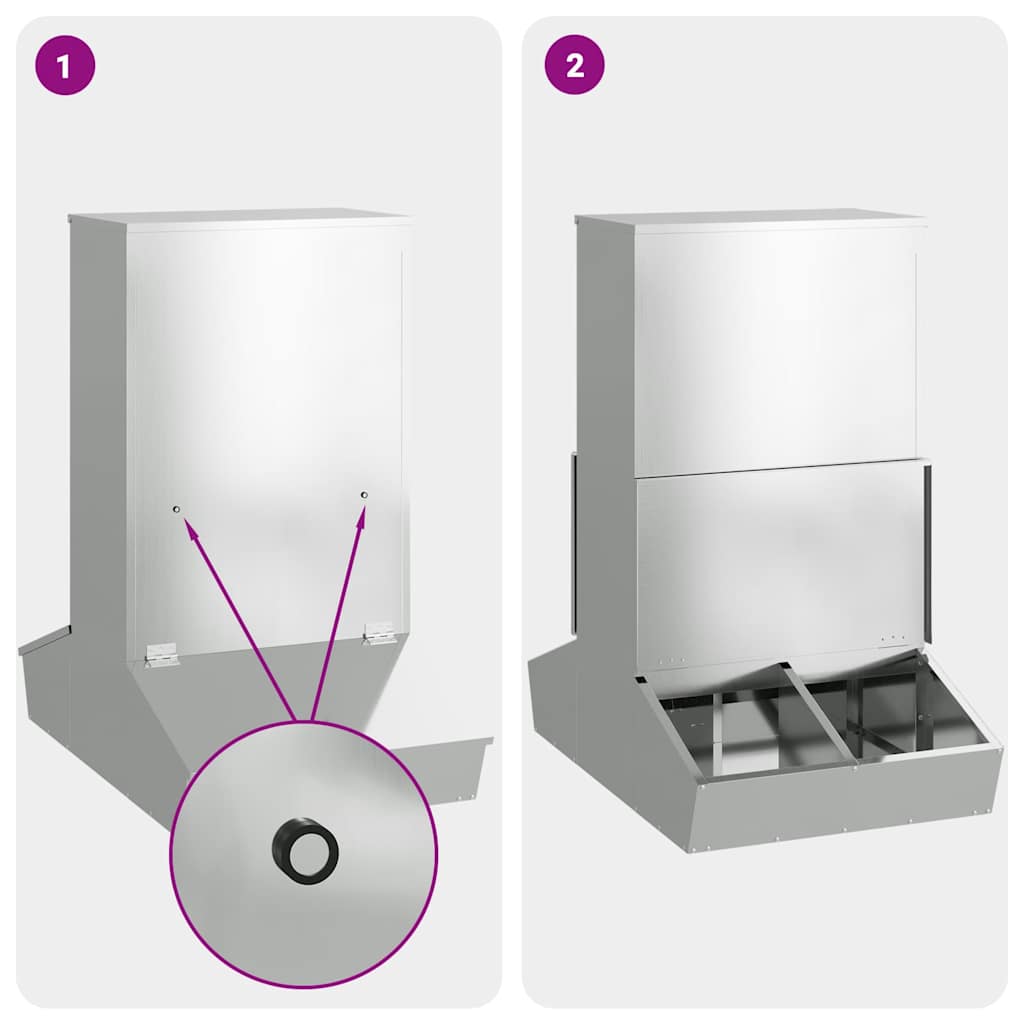 1

2