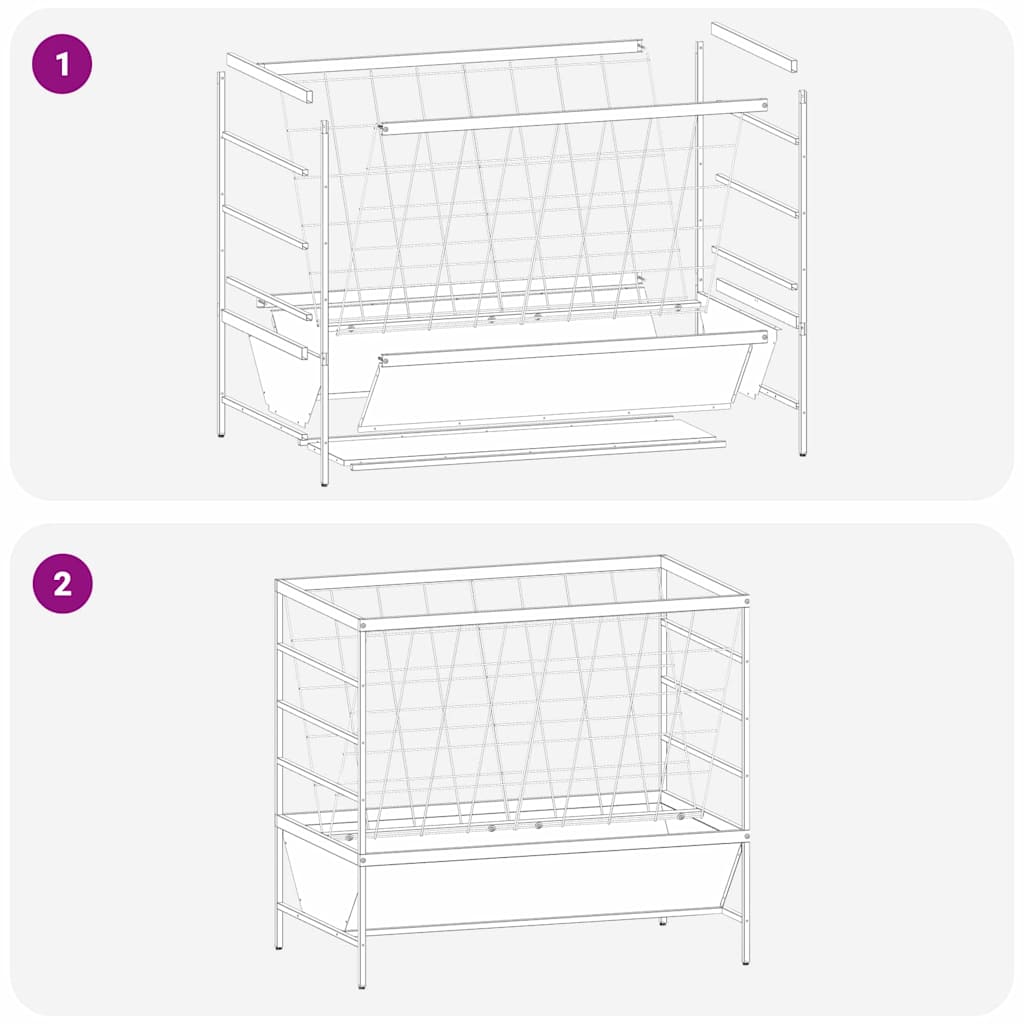 1

2