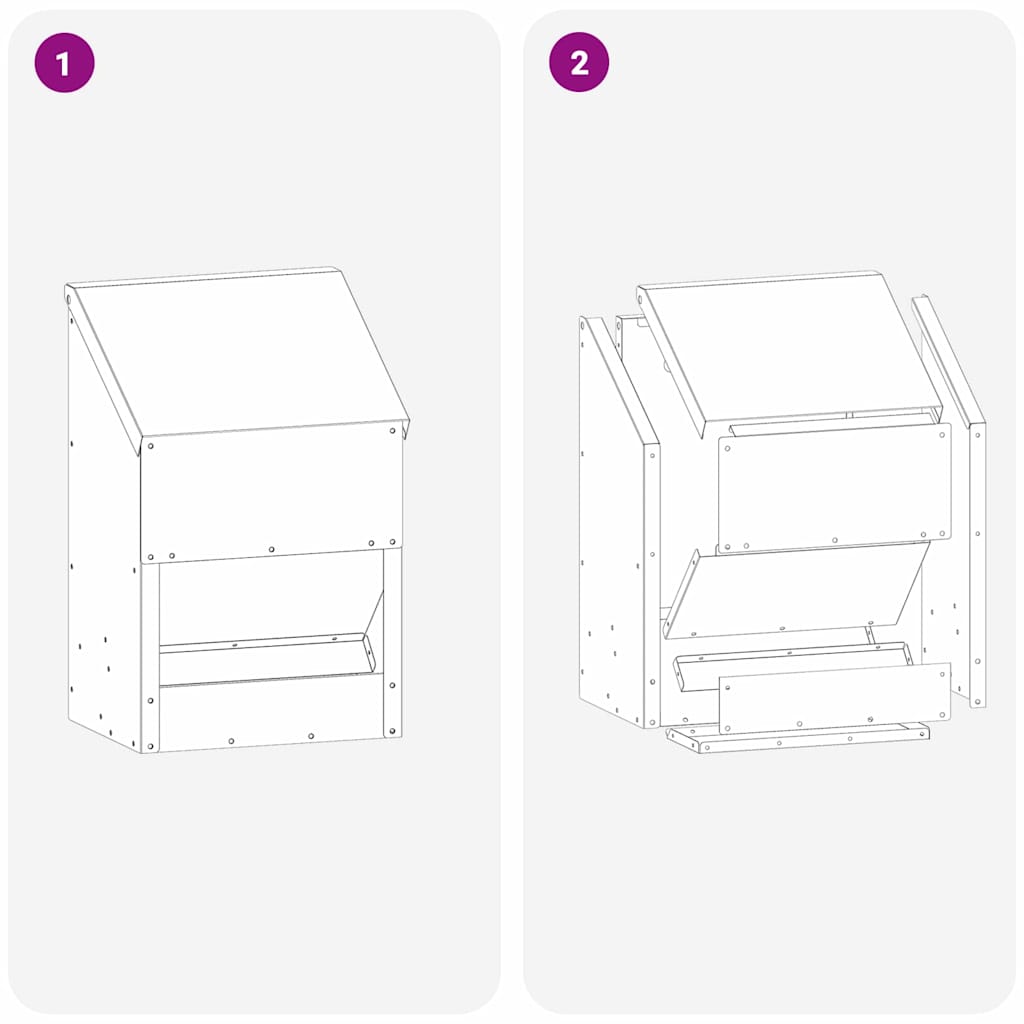 1

2