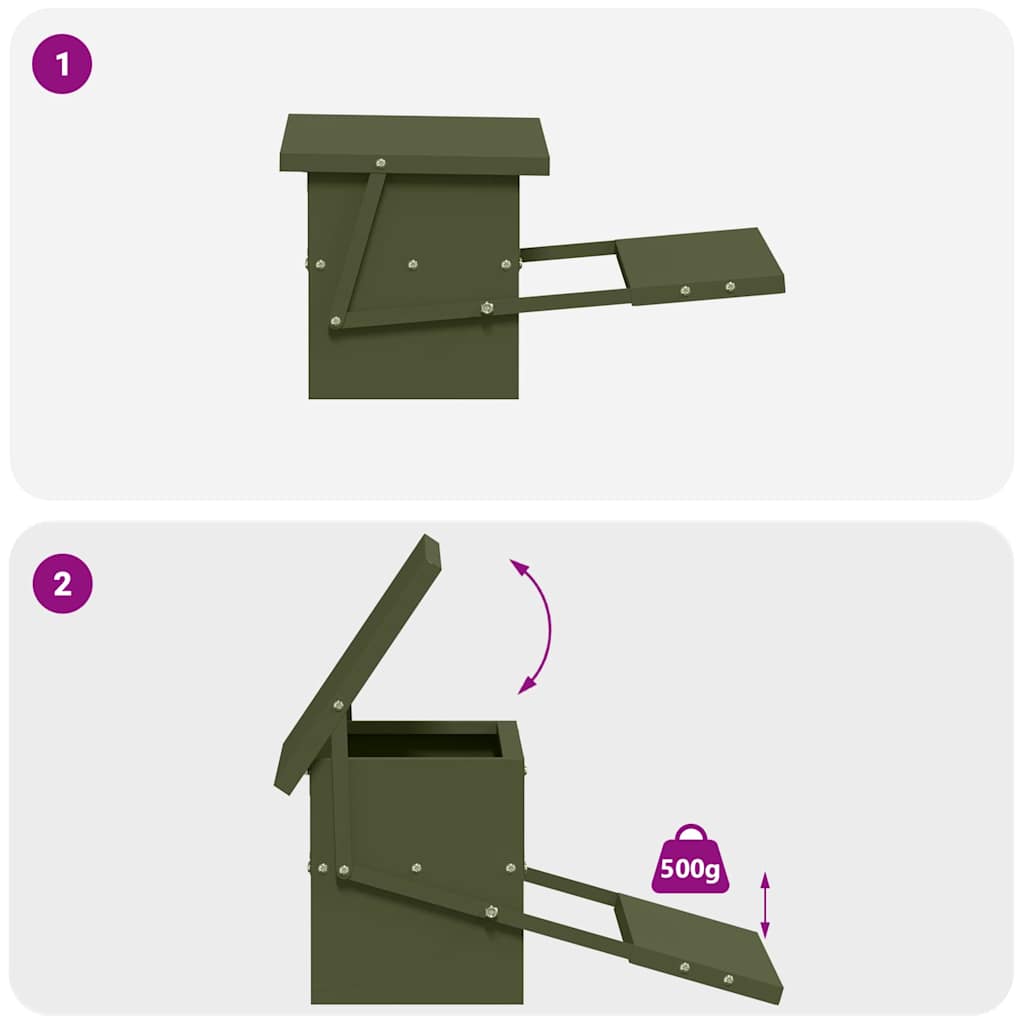 1

2

500g