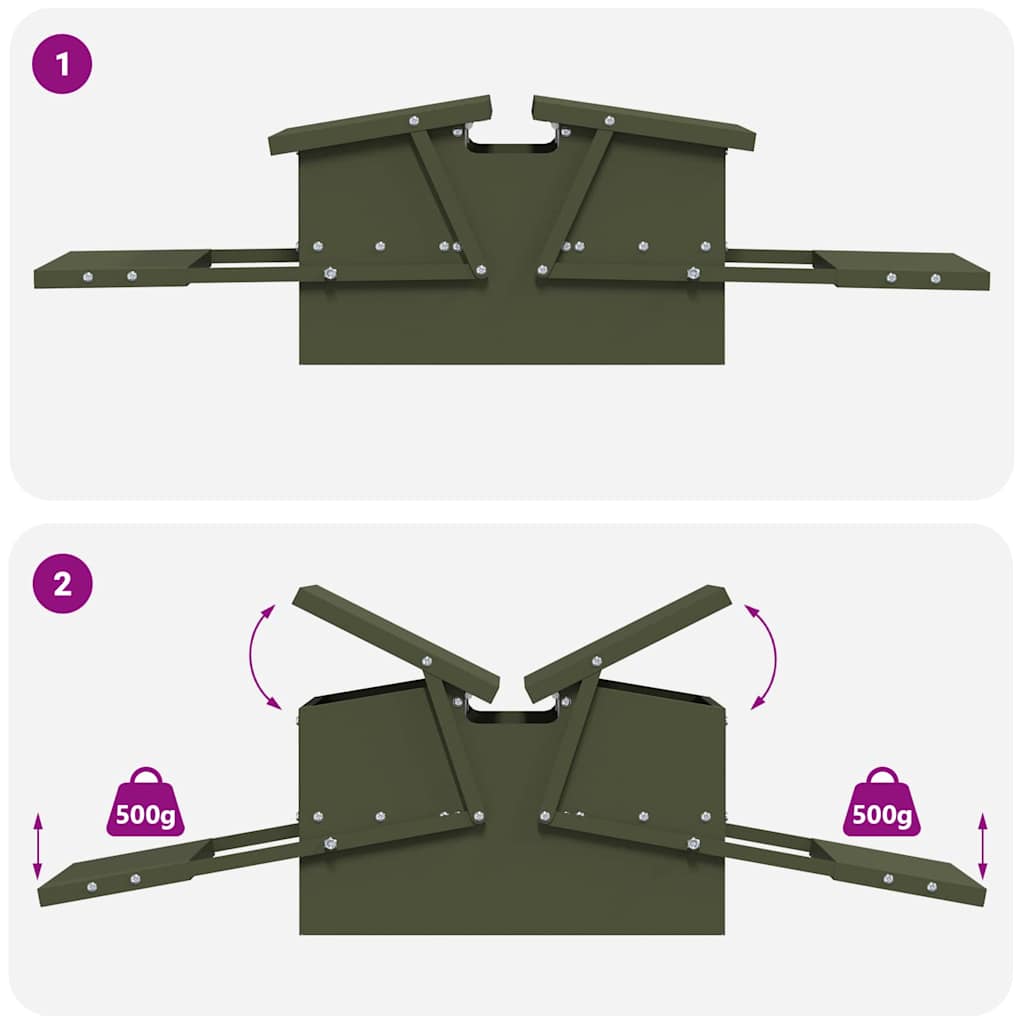 1

2

500g

500g