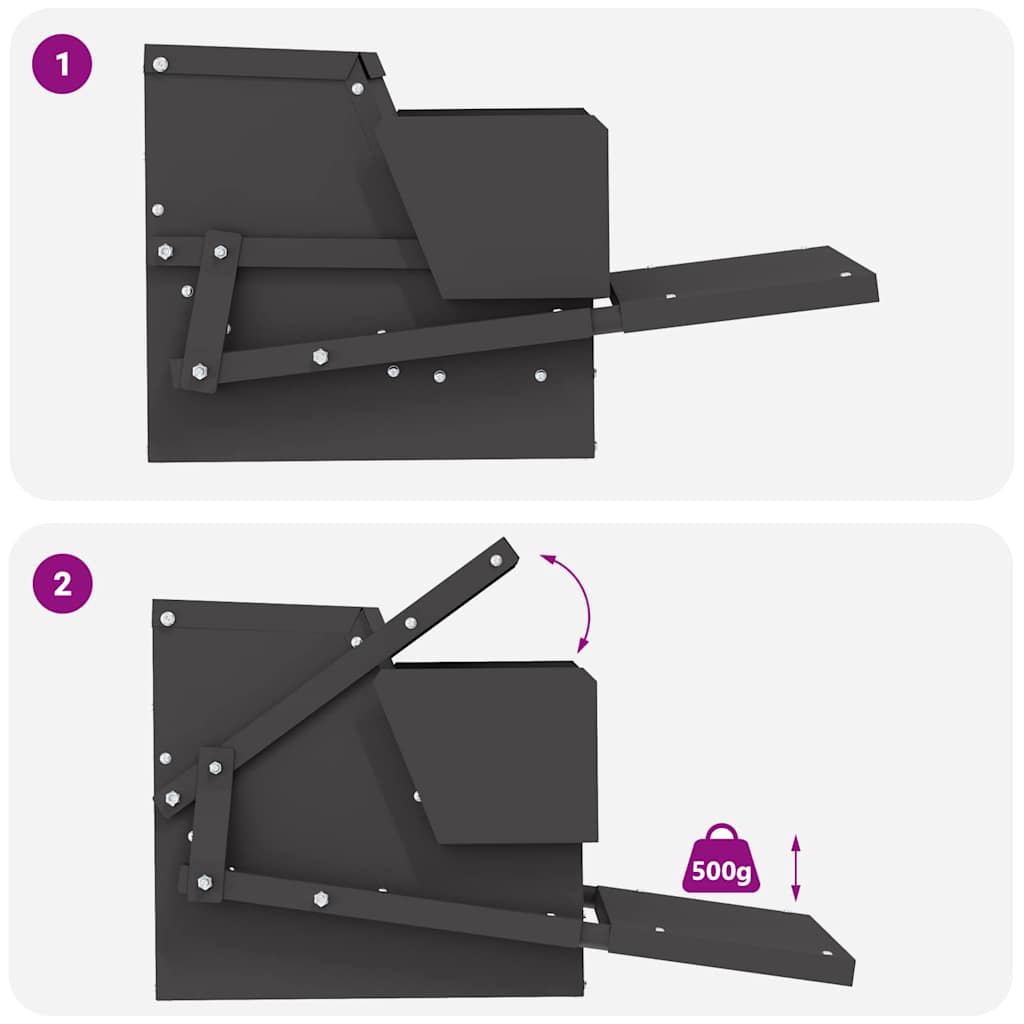 1

2

500g