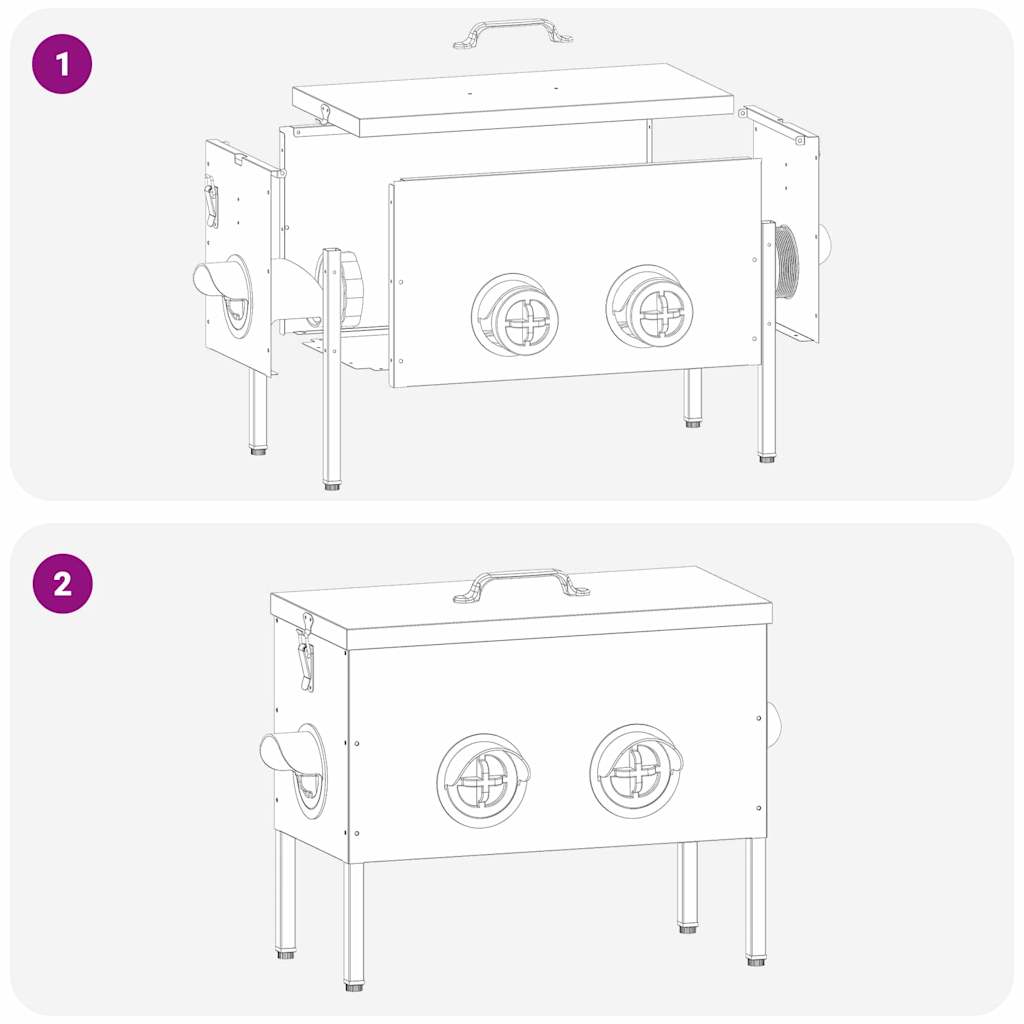 1

2